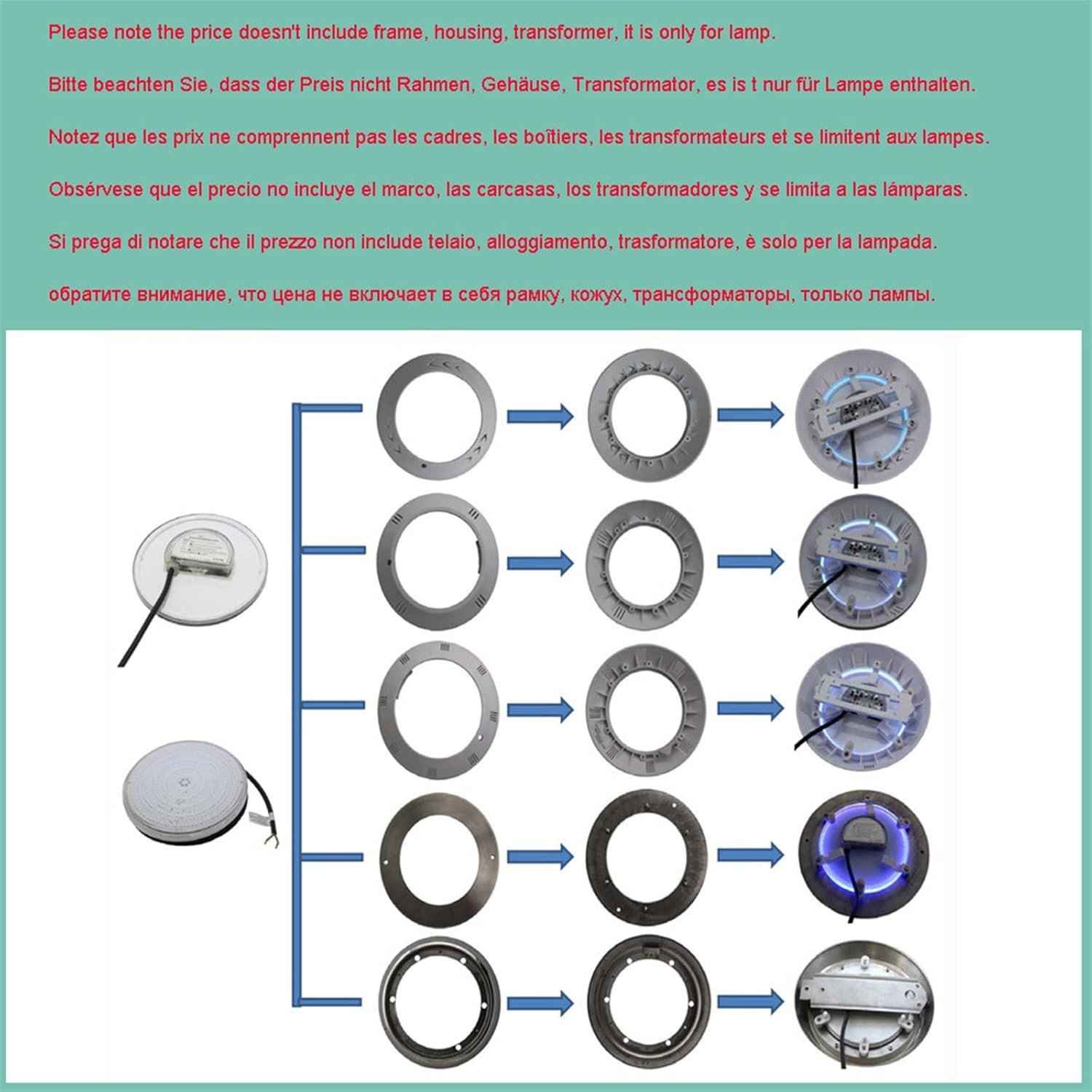 Please note the price doesn't include frame, housing, transformer, it is only for lamp.

Bitte beachten Sie, dass der Preis nicht Rahmen, Gehäuse, Transformator, es is t nur für Lampe enthalten.

Notez que les prix ne comprennent pas les cadres, les boîtiers, les transformateurs et se limitent aux lampes.

Obsérvese que el precio no incluye el marco, las carcasas, los transformadores y se limita a las lámparas.

Si prega di notare che il prezzo non include telaio, alloggiamento, trasformatore, è solo per la lampada.

обратите внимание, что цена не включает в себя рамку, кожух, трансформаторы, только лампы.