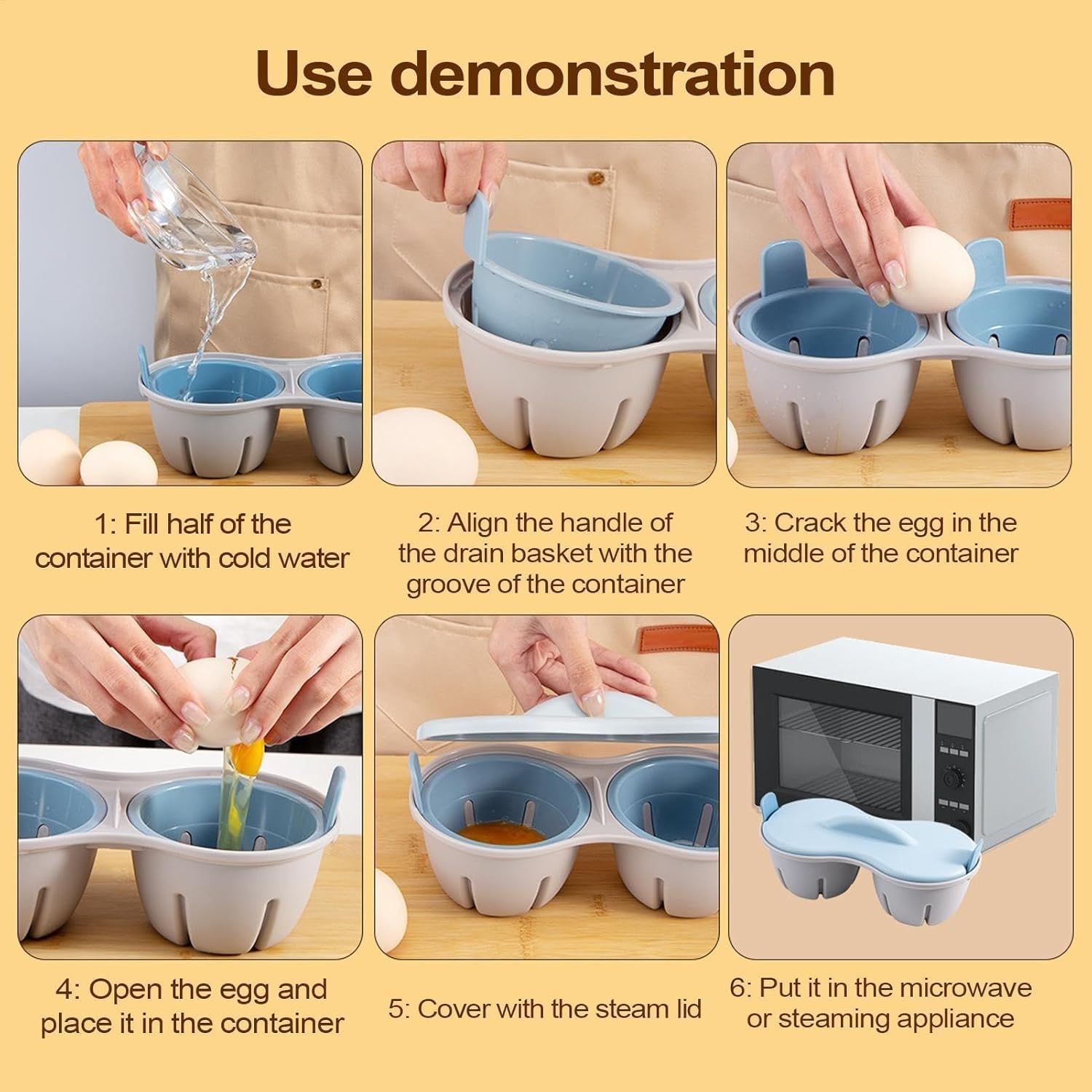 Use demonstration

1: Fill half of the container with cold water

2: Align the handle of the drain basket with the groove of the container

3: Crack the egg in the middle of the container

4: Open the egg and place it in the container

5: Cover with the steam lid

6: Put it in the microwave or steaming appliance