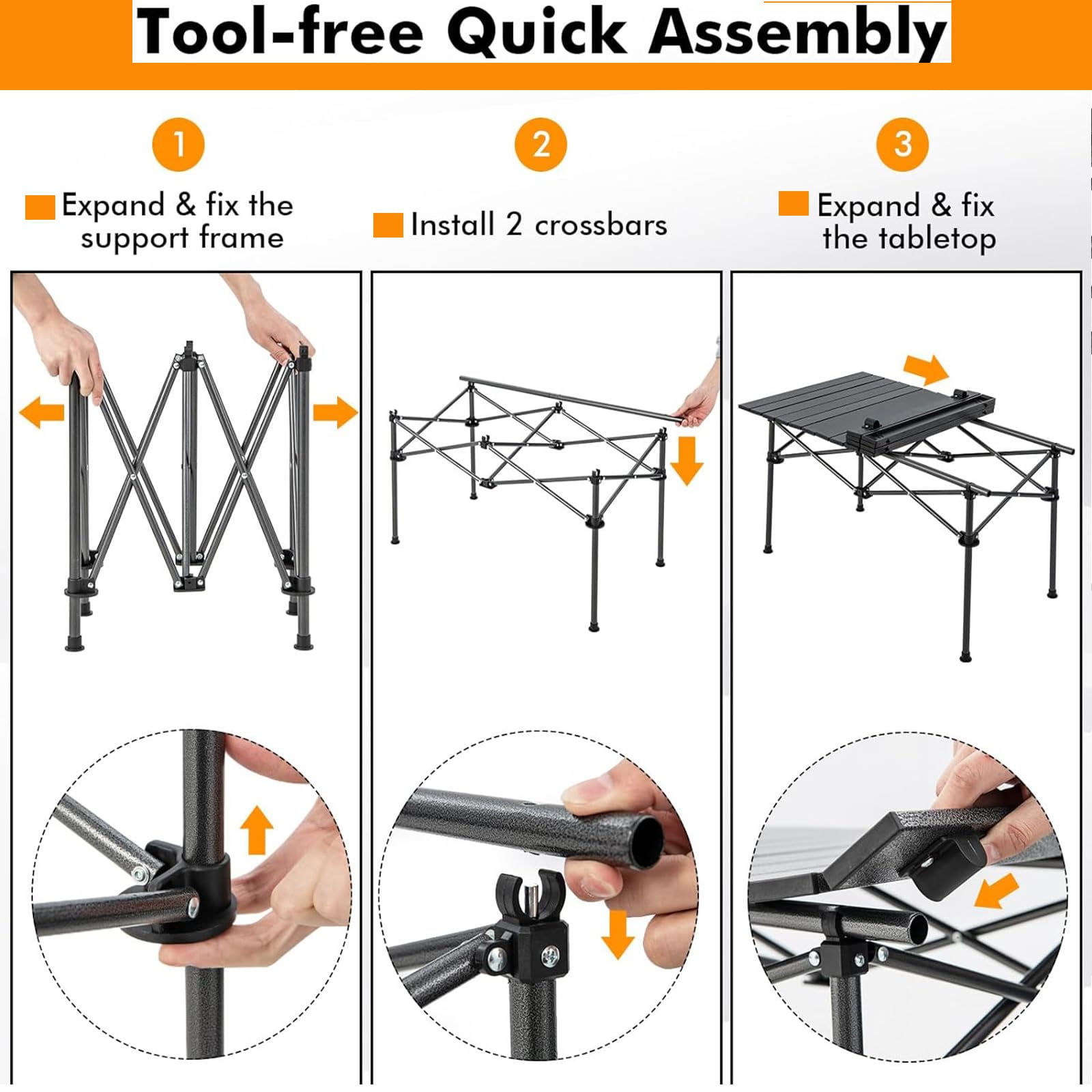 Tool-free Quick Assembly

1
Expand & fix the support frame

2
Install 2 crossbars

3
Expand & fix the tabletop