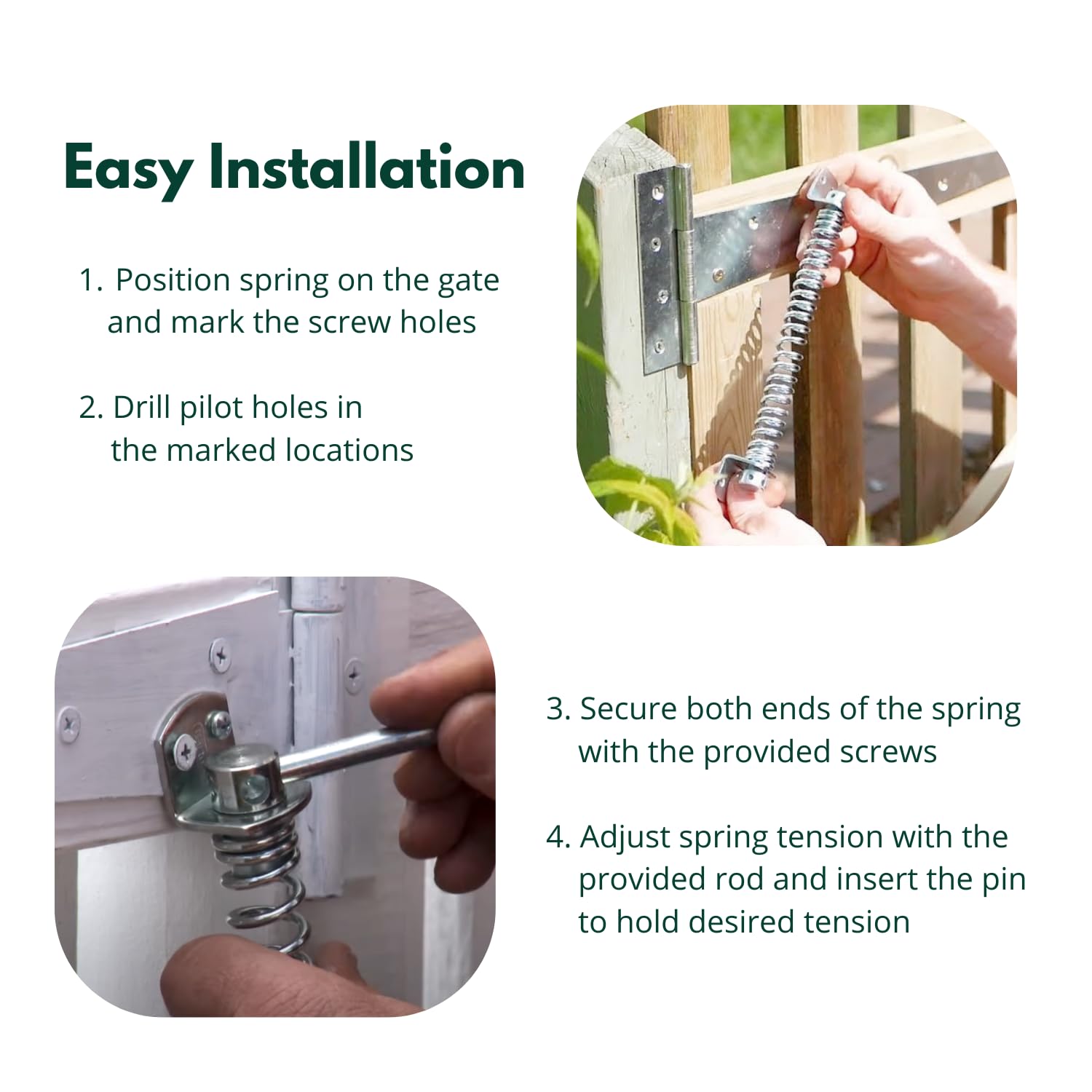 Easy Installation

1. Position spring on the gate and mark the screw holes

2. Drill pilot holes in the marked locations

3. Secure both ends of the spring with the provided screws

4. Adjust spring tension with the provided rod and insert the pin to hold desired tension