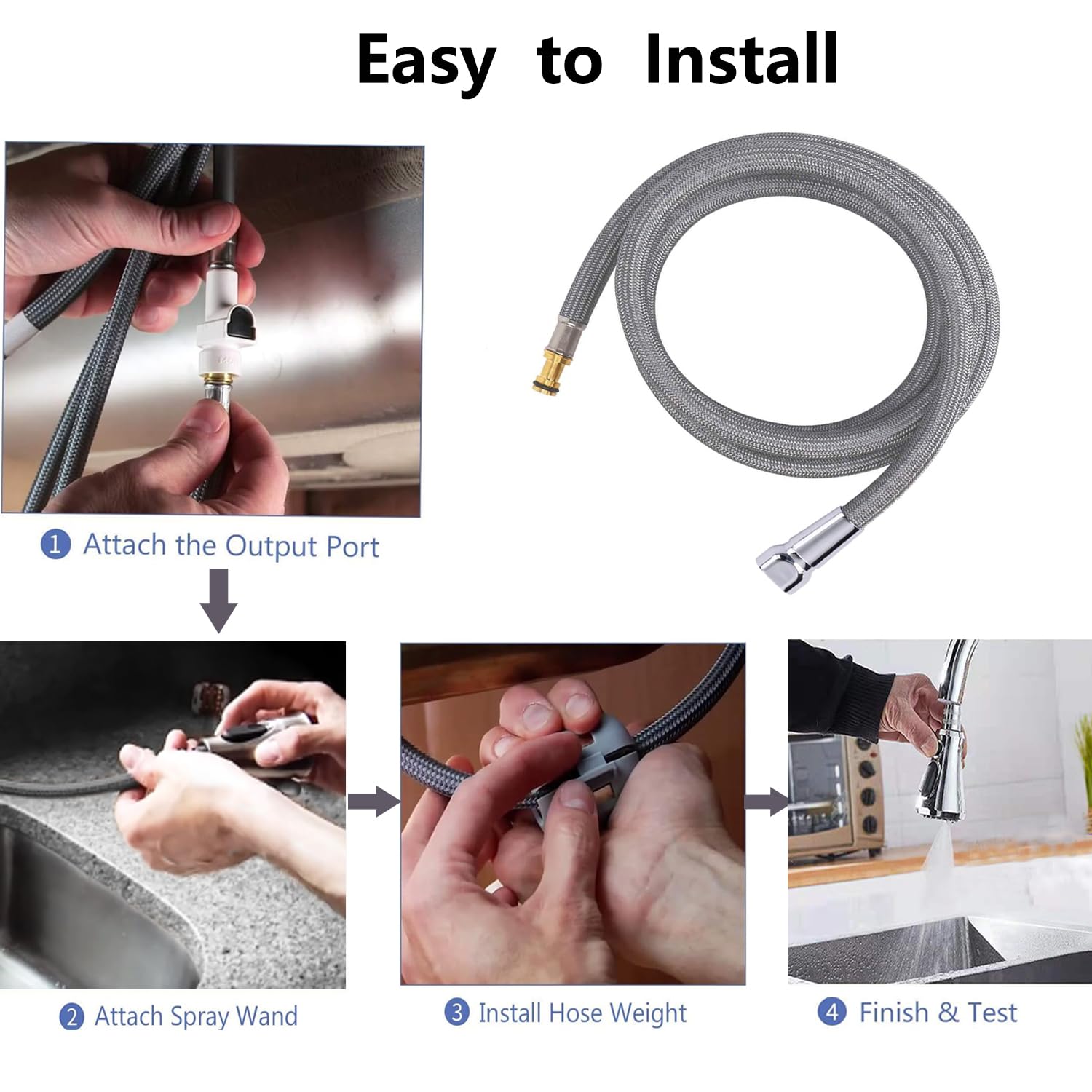 Easy to Install

1 Attach the Output Port

2 Attach Spray Wand

3 Install Hose Weight

4 Finish & Test