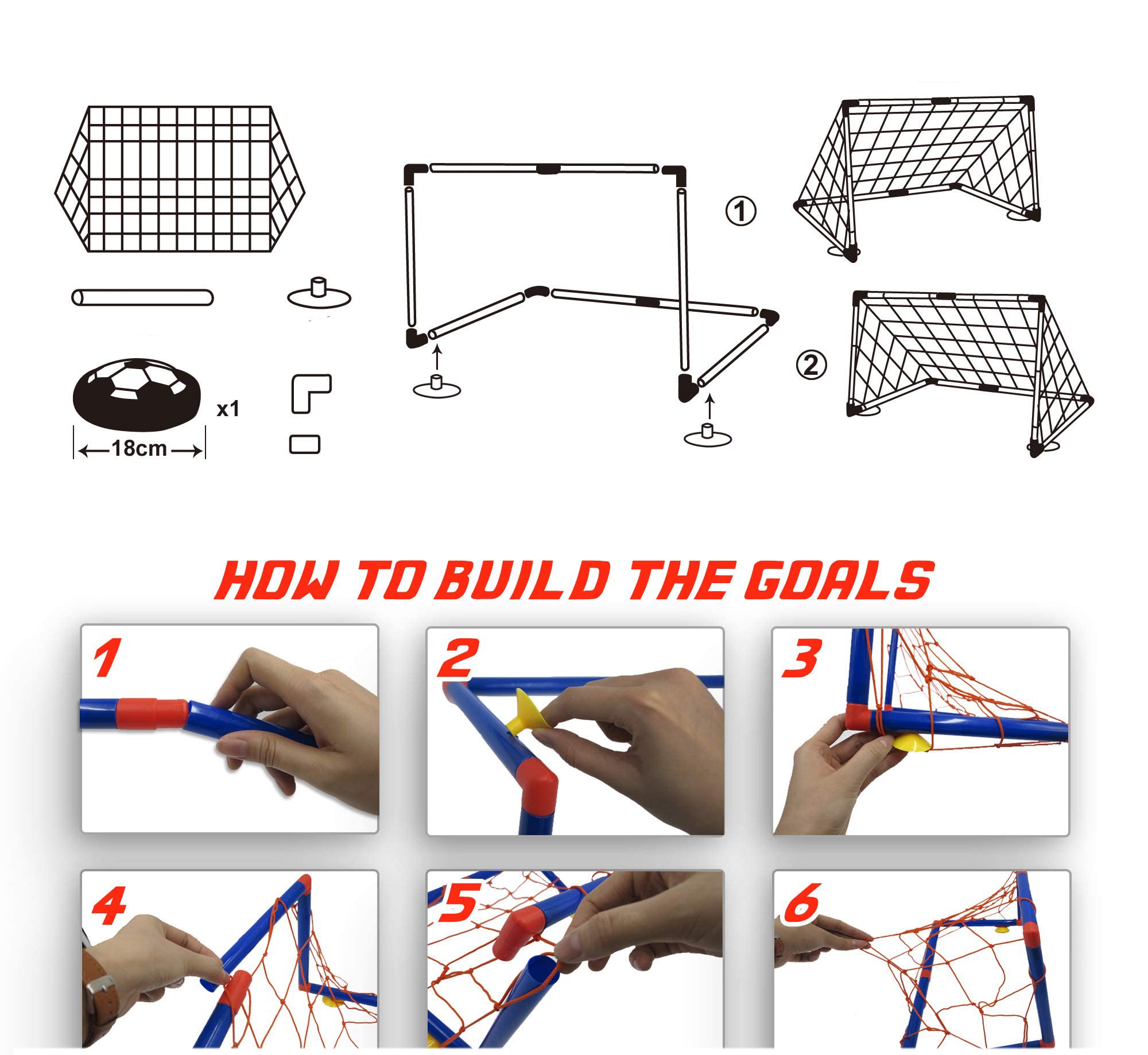 x1

18cm

①

②

HOW TO BUILD THE GOALS

1

2

3

4

5

6