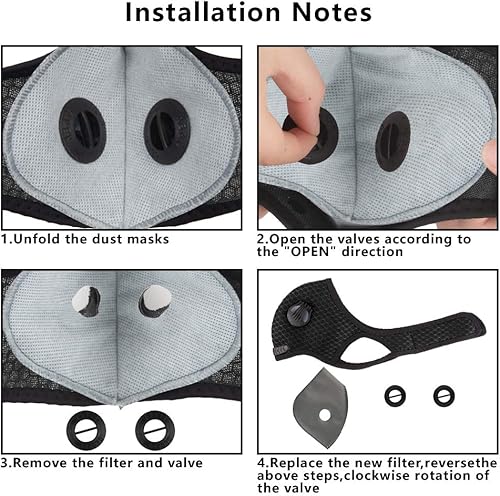 Installation Notes

1.Unfold the dust masks

2.Open the valves according to the "OPEN" direction

3.Remove the filter and valve

4.Replace the new filter,reversethe above steps,clockwise rotation of the valve