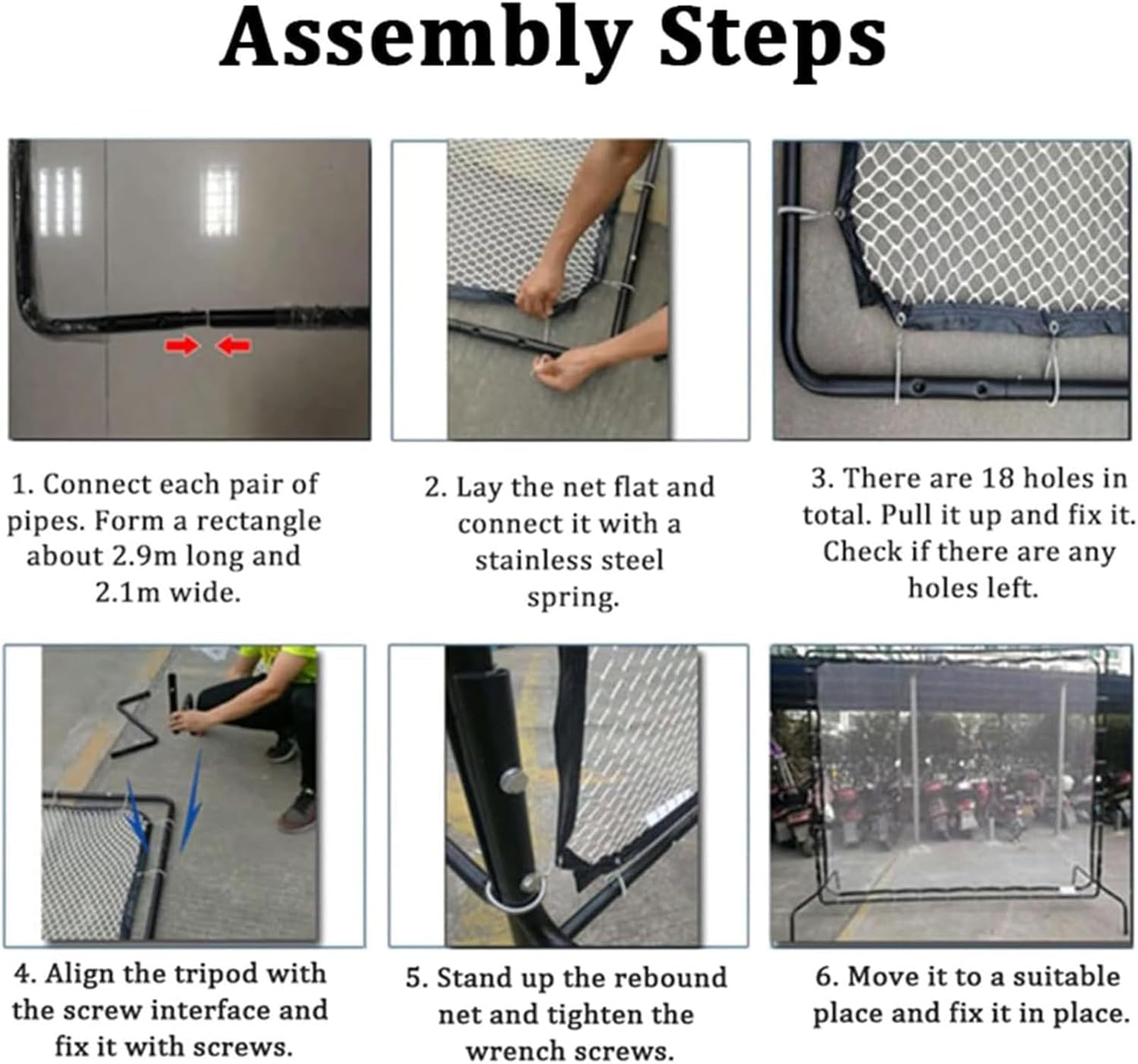 Assembly Steps

1. Connect each pair of pipes. Form a rectangle about 2.9m long and 2.1m wide.

2. Lay the net flat and connect it with a stainless steel spring.

3. There are 18 holes in total. Pull it up and fix it. Check if there are any holes left.

4. Align the tripod with the screw interface and fix it with screws.

5. Stand up the rebound net and tighten the wrench screws.

6. Move it to a suitable place and fix it in place.