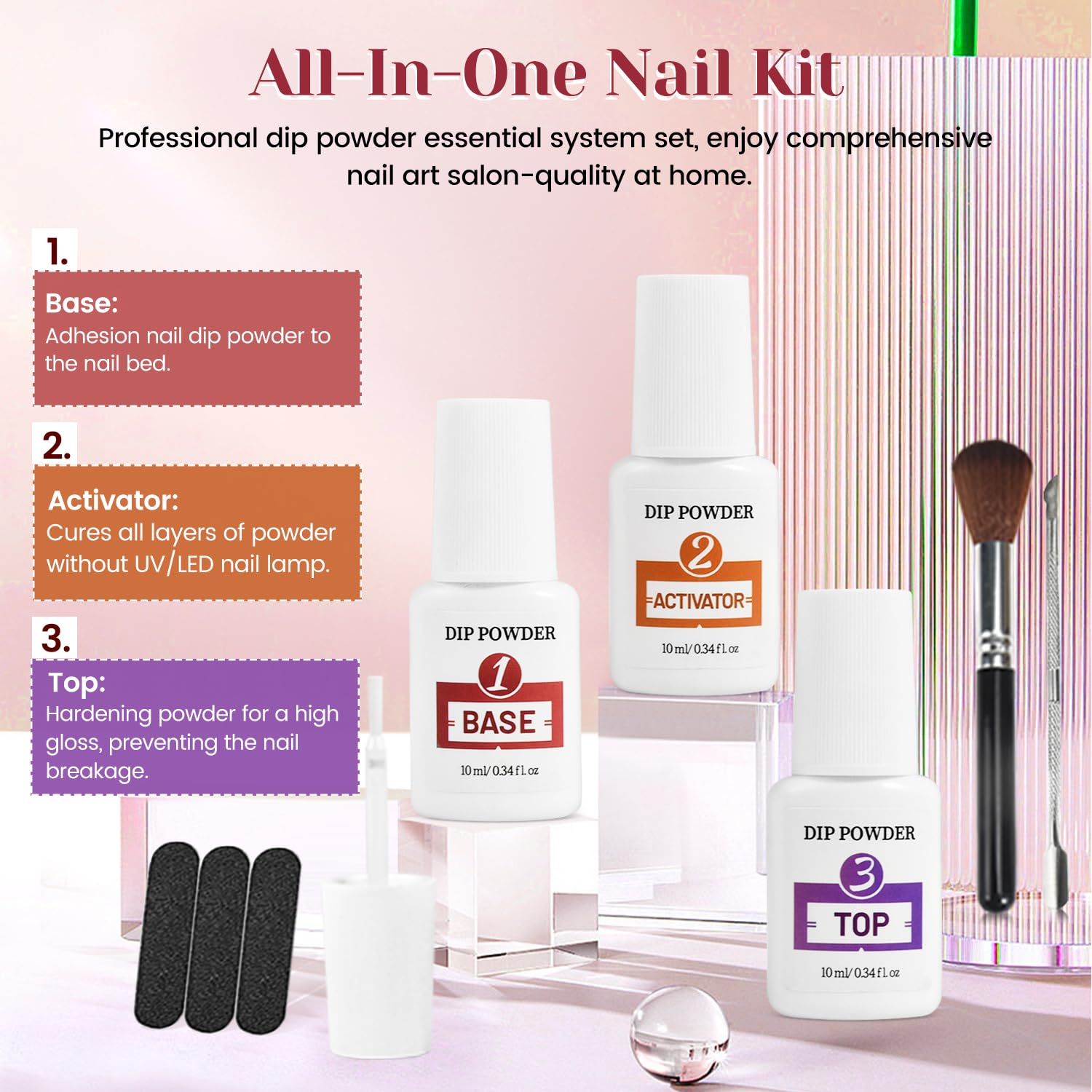 All-In-One Nail Kit

Professional dip powder essential system set, enjoy comprehensive nail art salon-quality at home.

1.

Base:
Adhesion nail dip powder to the nail bed.

2.

Activator:
Cures all layers of powder without UV/LED nail lamp.

3.

Top:
Hardening powder for a high gloss, preventing the nail breakage.

DIP POWDER
1
BASE
10 ml/ 0.34 fl. oz

DIP POWDER
2
ACTIVATOR
10 ml/ 0.34 fl. oz

DIP POWDER
3
TOP
10 ml/ 0.34 fl. oz