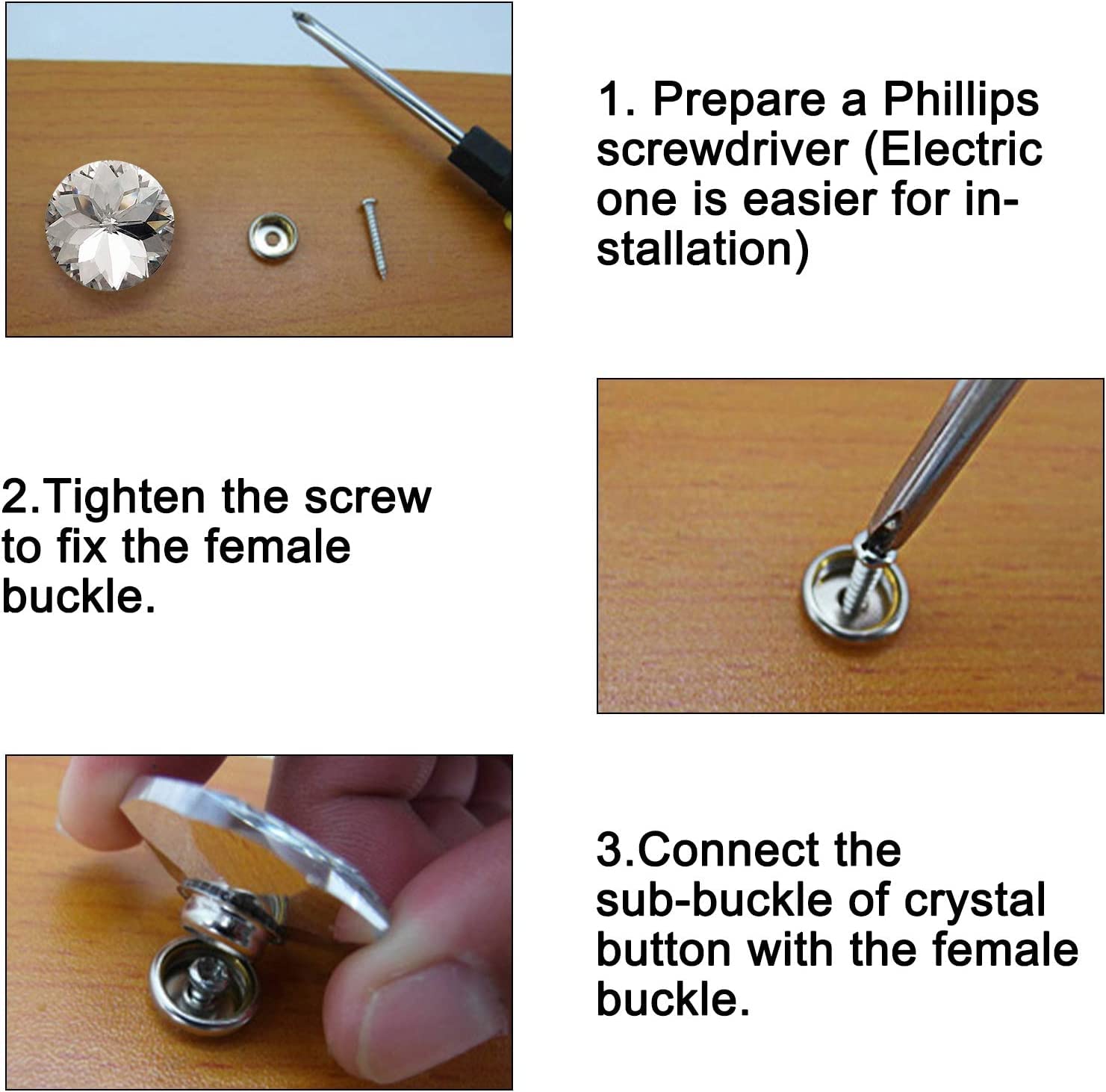 1. Prepare a Phillips screwdriver (Electric one is easier for installation)

2.Tighten the screw to fix the female buckle.

3.Connect the sub-buckle of crystal button with the female buckle.