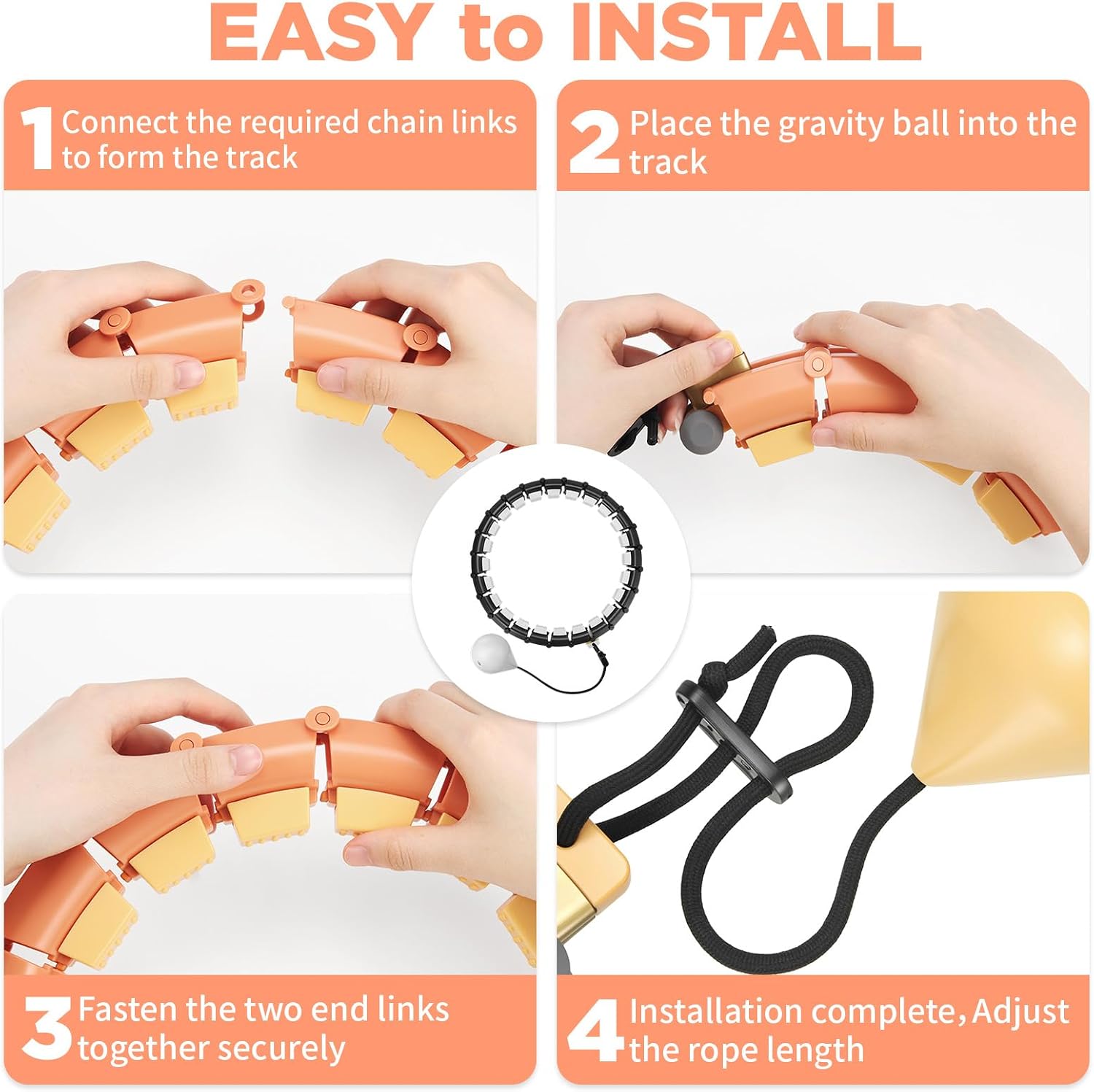 EASY to INSTALL

1 Connect the required chain links to form the track

2 Place the gravity ball into the track

3 Fasten the two end links together securely

4 Installation complete, Adjust the rope length