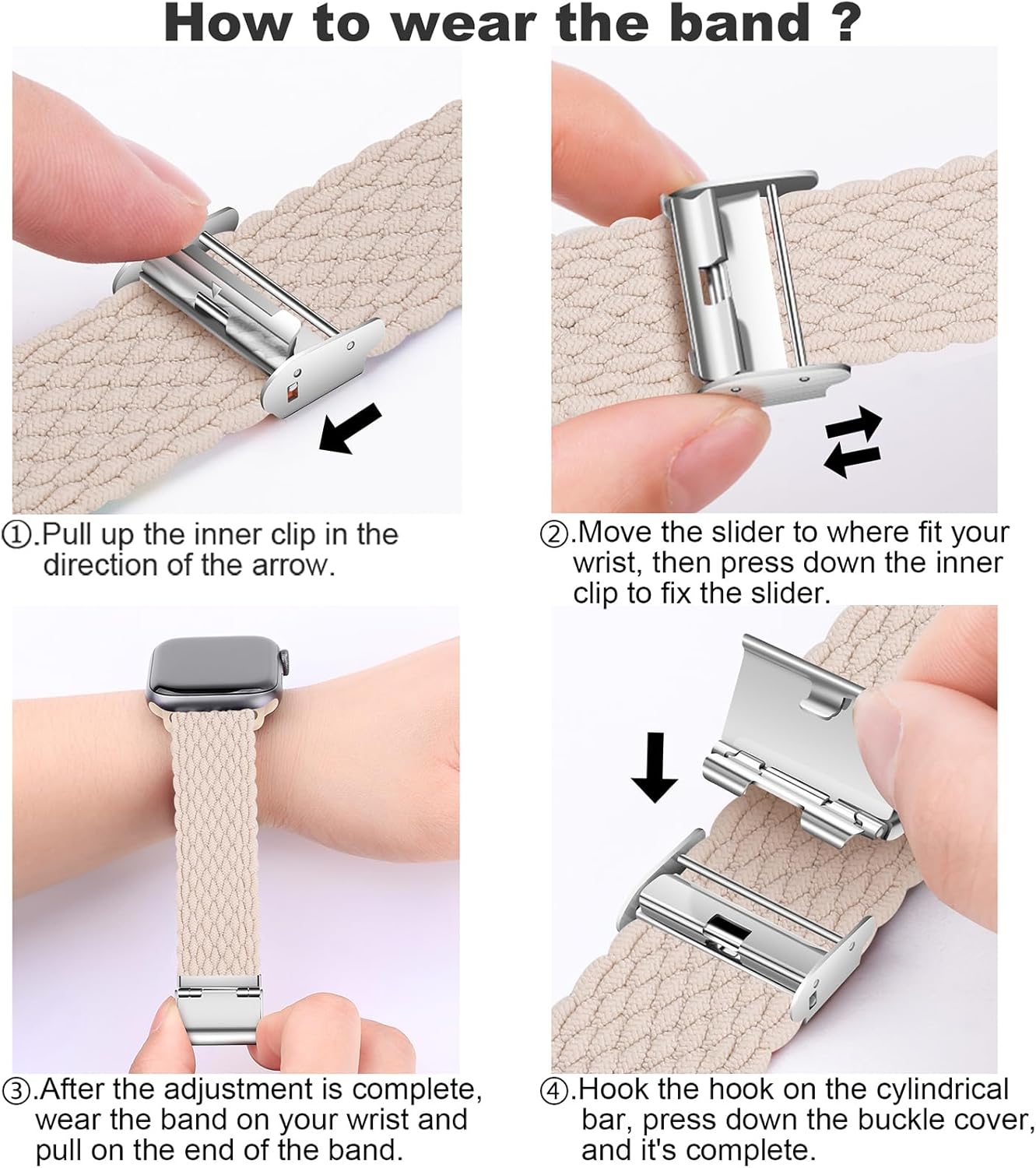 How to wear the band ?

①.Pull up the inner clip in the direction of the arrow.

②.Move the slider to where fit your wrist, then press down the inner clip to fix the slider.

③.After the adjustment is complete, wear the band on your wrist and pull on the end of the band.

④.Hook the hook on the cylindrical bar, press down the buckle cover, and it's complete.