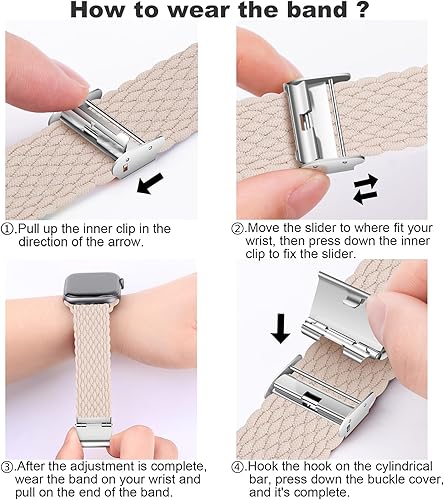 How to wear the band ?

①.Pull up the inner clip in the direction of the arrow.

②.Move the slider to where fit your wrist, then press down the inner clip to fix the slider.

③.After the adjustment is complete, wear the band on your wrist and pull on the end of the band.

④.Hook the hook on the cylindrical bar, press down the buckle cover, and it's complete.