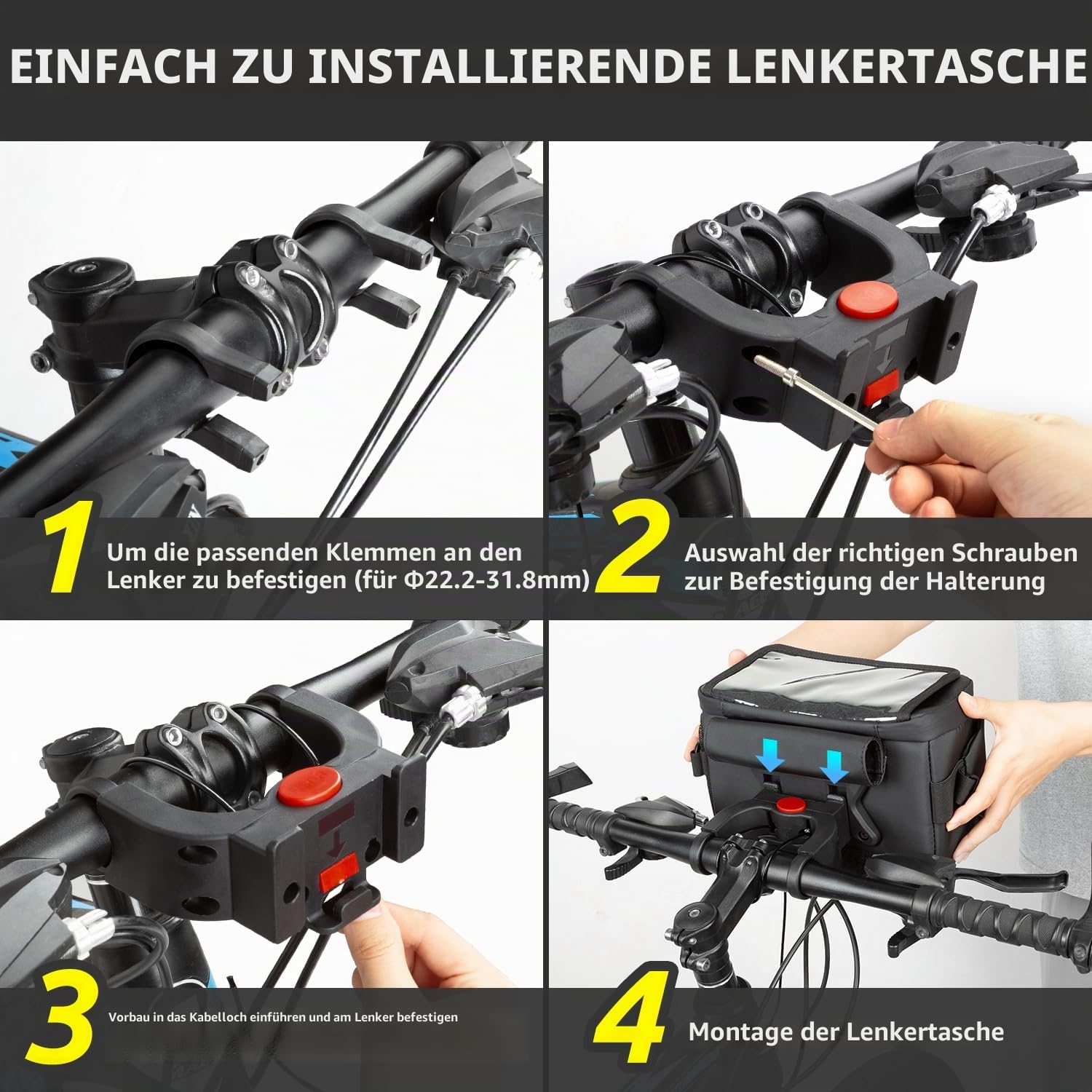 EINFACH ZU INSTALLIERENDE LENKERTASCHE

1 Um die passenden Klemmen an den Lenker zu befestigen (für Φ22.2-31.8mm)

2 Auswahl der richtigen Schrauben zur Befestigung der Halterung

3 Vorbau in das Kabelloch einführen und am Lenker befestigen

4 Montage der Lenkertasche