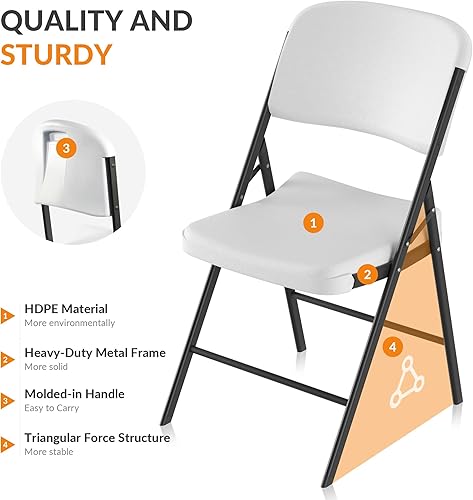 QUALITY AND
STURDY

3

1

2

4

1 HDPE Material
More environmentally

2 Heavy-Duty Metal Frame
More solid

3 Molded-in Handle
Easy to Carry

4 Triangular Force Structure
More stable