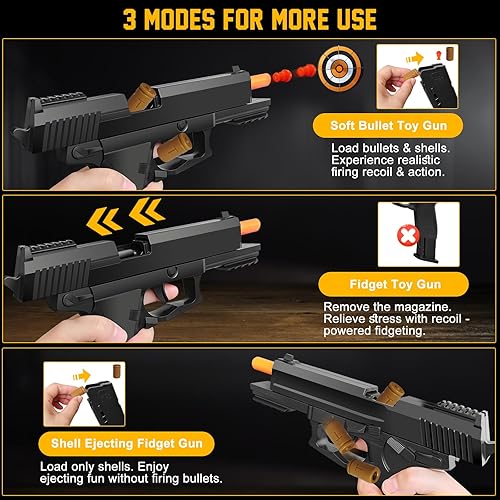 3 MODES FOR MORE USE

Soft Bullet Toy Gun

Load bullets & shells. Experience realistic firing recoil & action.

Fidget Toy Gun

Remove the magazine. Relieve stress with recoil - powered fidgeting.

Shell Ejecting Fidget Gun

Load only shells. Enjoy ejecting fun without firing bullets.