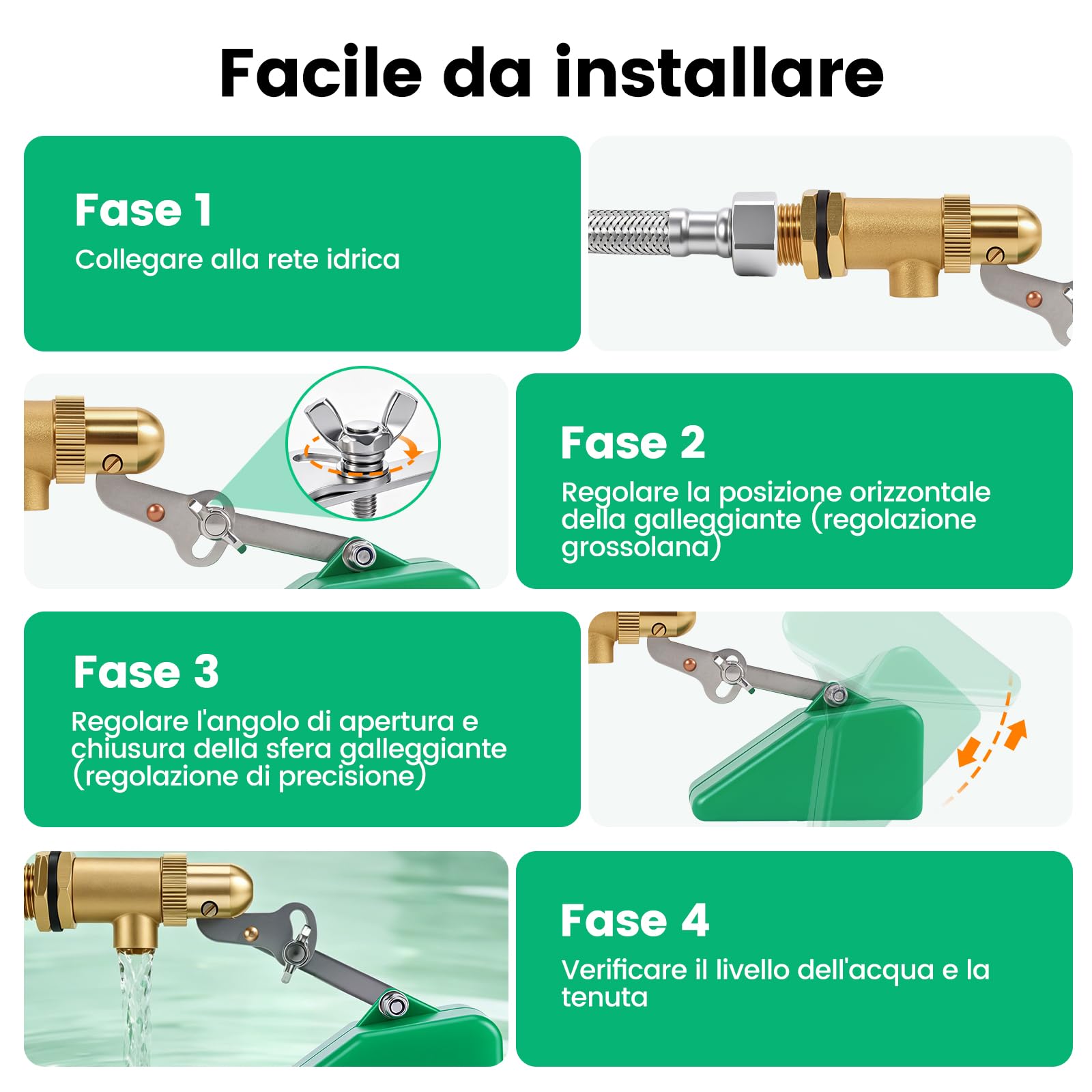 Facile da installare

Fase 1
Collegare alla rete idrica

Fase 2
Regolare la posizione orizzontale della galleggiante (regolazione grossolana)

Fase 3
Regolare l'angolo di apertura e chiusura della sfera galleggiante (regolazione di precisione)

Fase 4
Verificare il livello dell'acqua e la tenuta