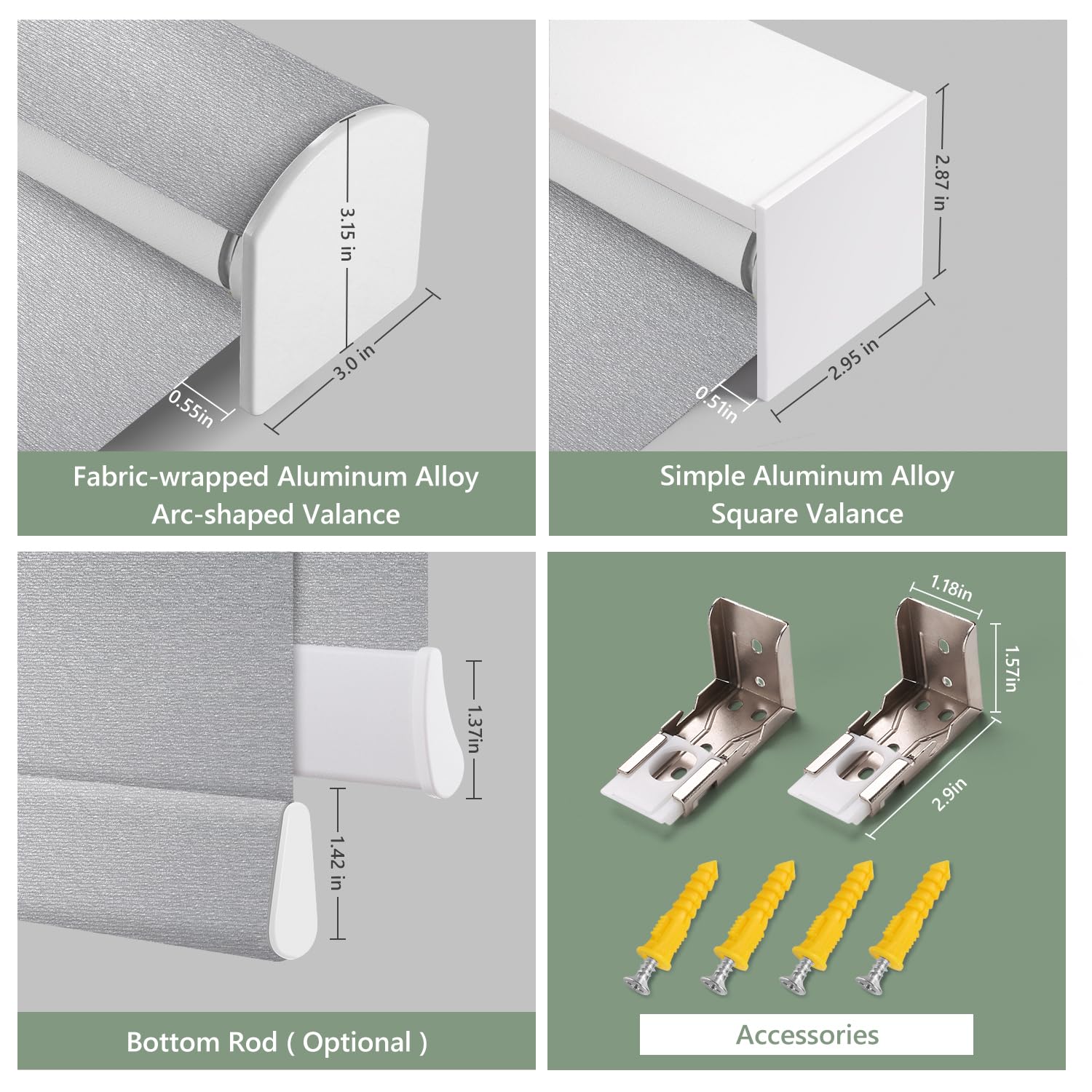 3.15 in

3.0 in

0.55in

Fabric-wrapped Aluminum Alloy Arc-shaped Valance

2.87 in

2.95 in

0.51in

Simple Aluminum Alloy Square Valance

1.37in

1.42 in

Bottom Rod ( Optional )

1.18in

1.57in

2.9in

Accessories