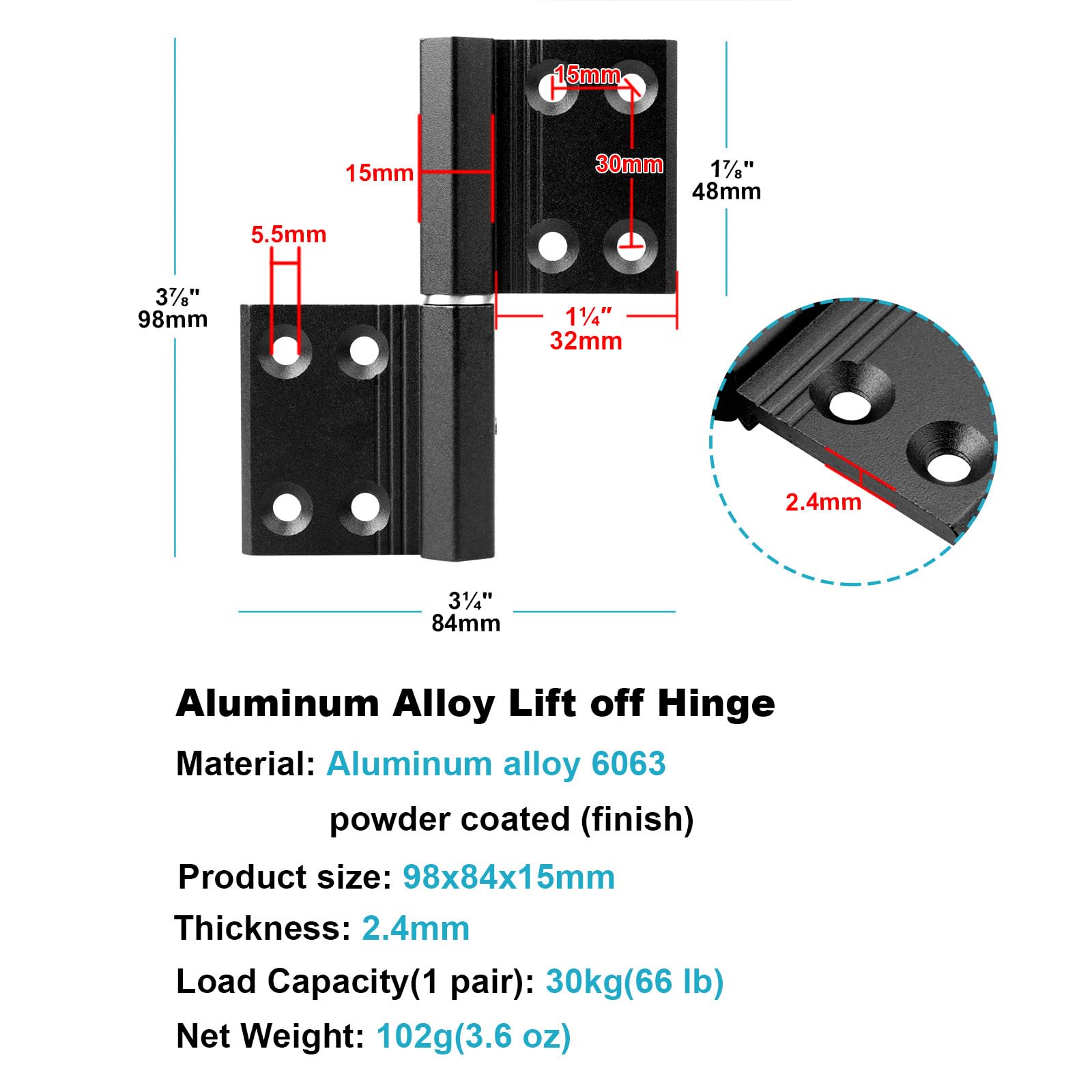 15mm

15mm

30mm

1⅞"
48mm

5.5mm

3⅞"
98mm

1¼"
32mm

2.4mm

3¼"
84mm

Aluminum Alloy Lift off Hinge

Material: Aluminum alloy 6063
powder coated (finish)

Product size: 98x84x15mm

Thickness: 2.4mm

Load Capacity(1 pair): 30kg(66 lb)

Net Weight: 102g(3.6 oz)