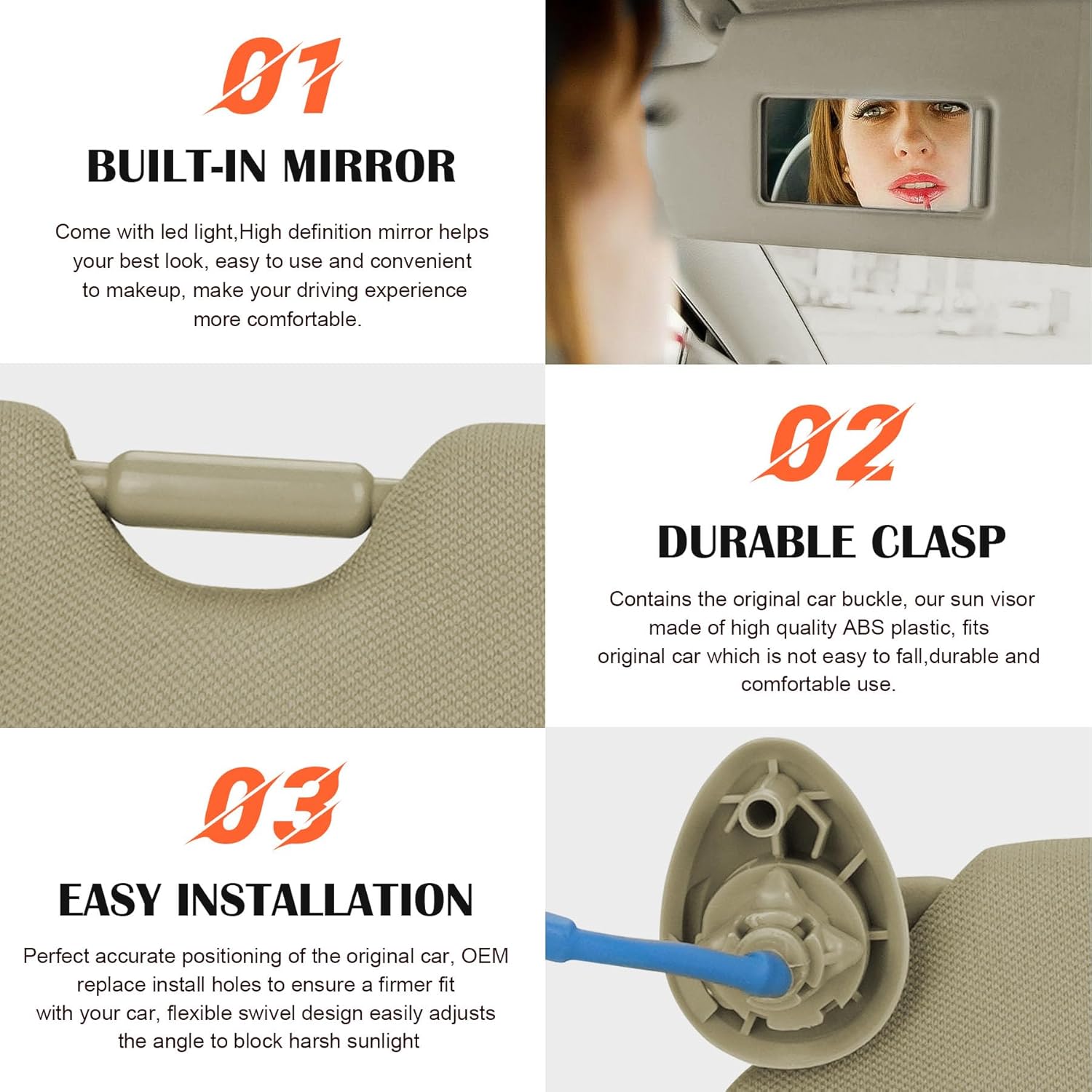 01

BUILT-IN MIRROR

Come with led light,High definition mirror helps your best look, easy to use and convenient to makeup, make your driving experience more comfortable.

02

DURABLE CLASP

Contains the original car buckle, our sun visor made of high quality ABS plastic, fits original car which is not easy to fall,durable and comfortable use.

03

EASY INSTALLATION

Perfect accurate positioning of the original car, OEM replace install holes to ensure a firmer fit with your car, flexible swivel design easily adjusts the angle to block harsh sunlight