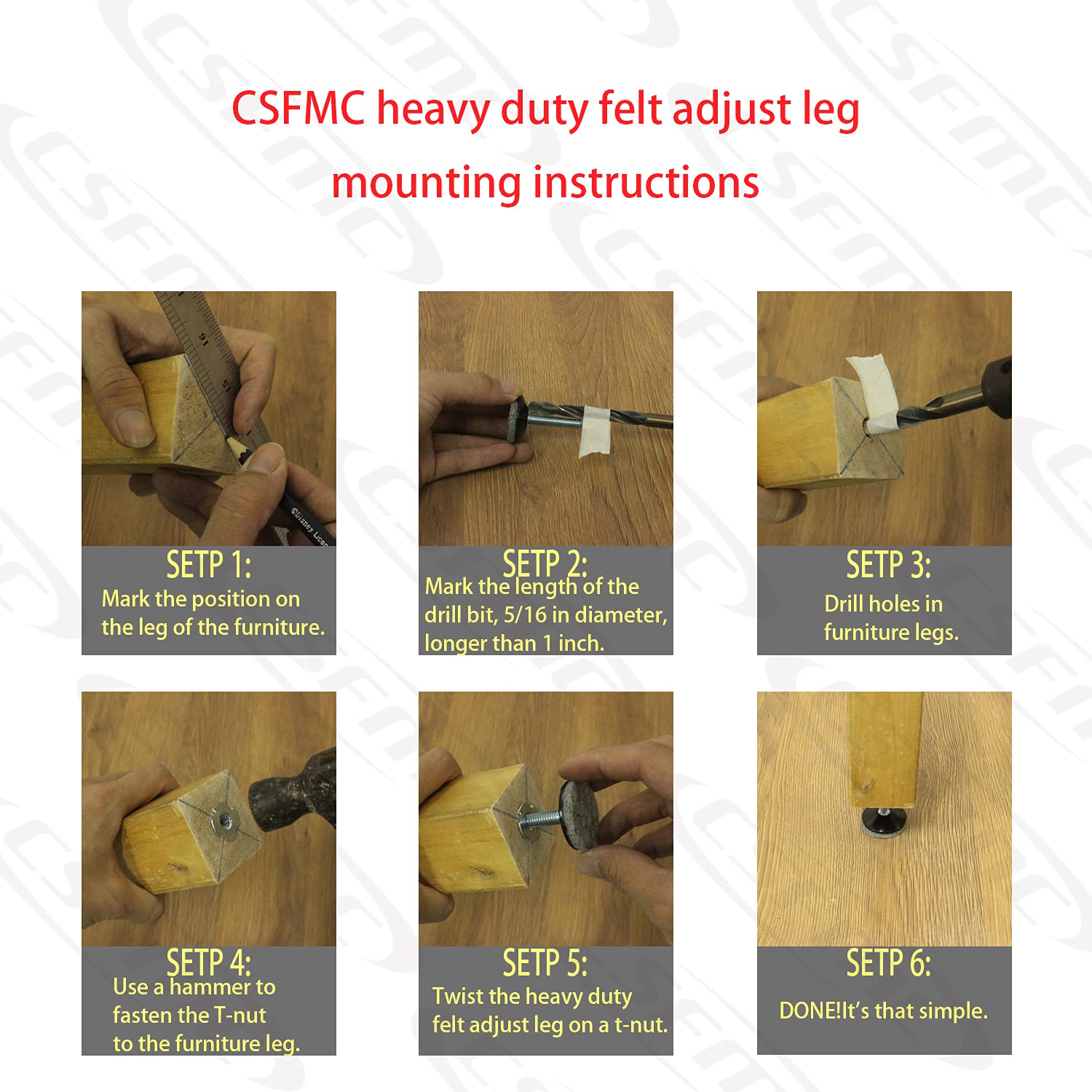 CSFMC heavy duty felt adjust leg mounting instructions

SETP 1:
Mark the position on the leg of the furniture.

SETP 2:
Mark the length of the drill bit, 5/16 in diameter, longer than 1 inch.

SETP 3:
Drill holes in furniture legs.

SETP 4:
Use a hammer to fasten the T-nut to the furniture leg.

SETP 5:
Twist the heavy duty felt adjust leg on a t-nut.

SETP 6:
DONE!It's that simple.