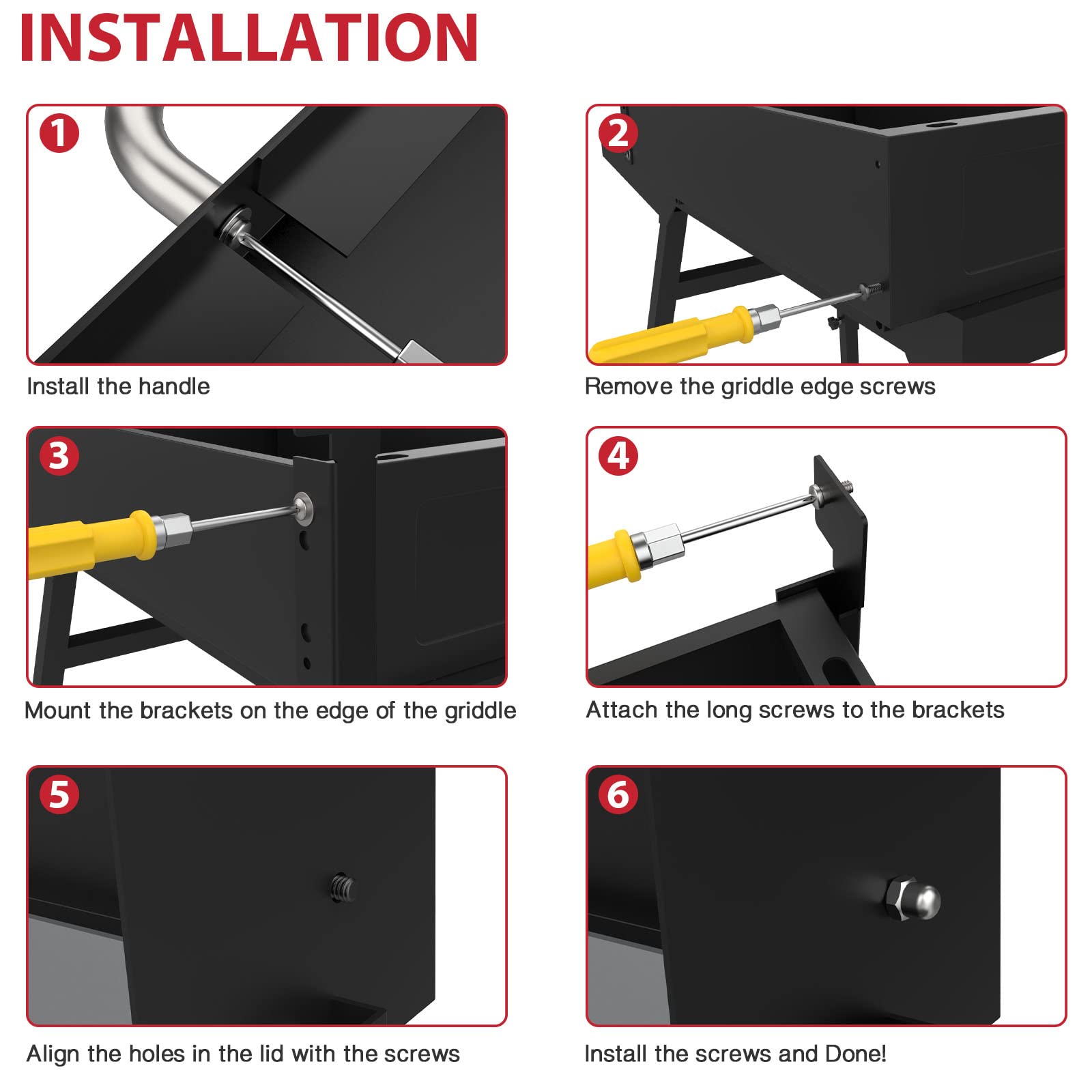 INSTALLATION

1
Install the handle

2
Remove the griddle edge screws

3
Mount the brackets on the edge of the griddle

4
Attach the long screws to the brackets

5
Align the holes in the lid with the screws

6
Install the screws and Done!