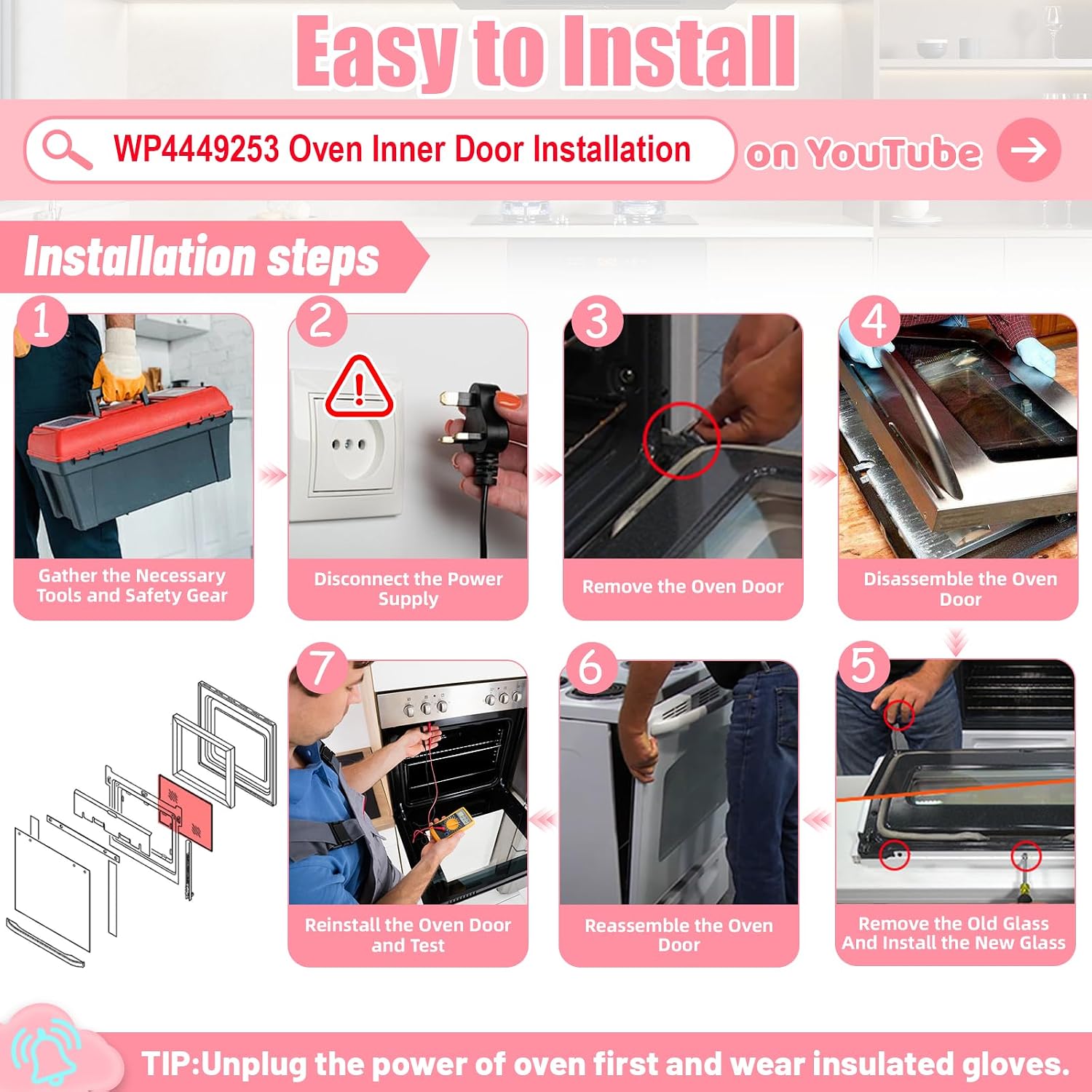 Easy to Install

WP4449253 Oven Inner Door Installation on YouTube

Installation steps

1
Gather the Necessary Tools and Safety Gear

2
Disconnect the Power Supply

3
Remove the Oven Door

4
Disassemble the Oven Door

5
Remove the Old Glass And Install the New Glass

6
Reassemble the Oven Door

7
Reinstall the Oven Door and Test

TIP:Unplug the power of oven first and wear insulated gloves.