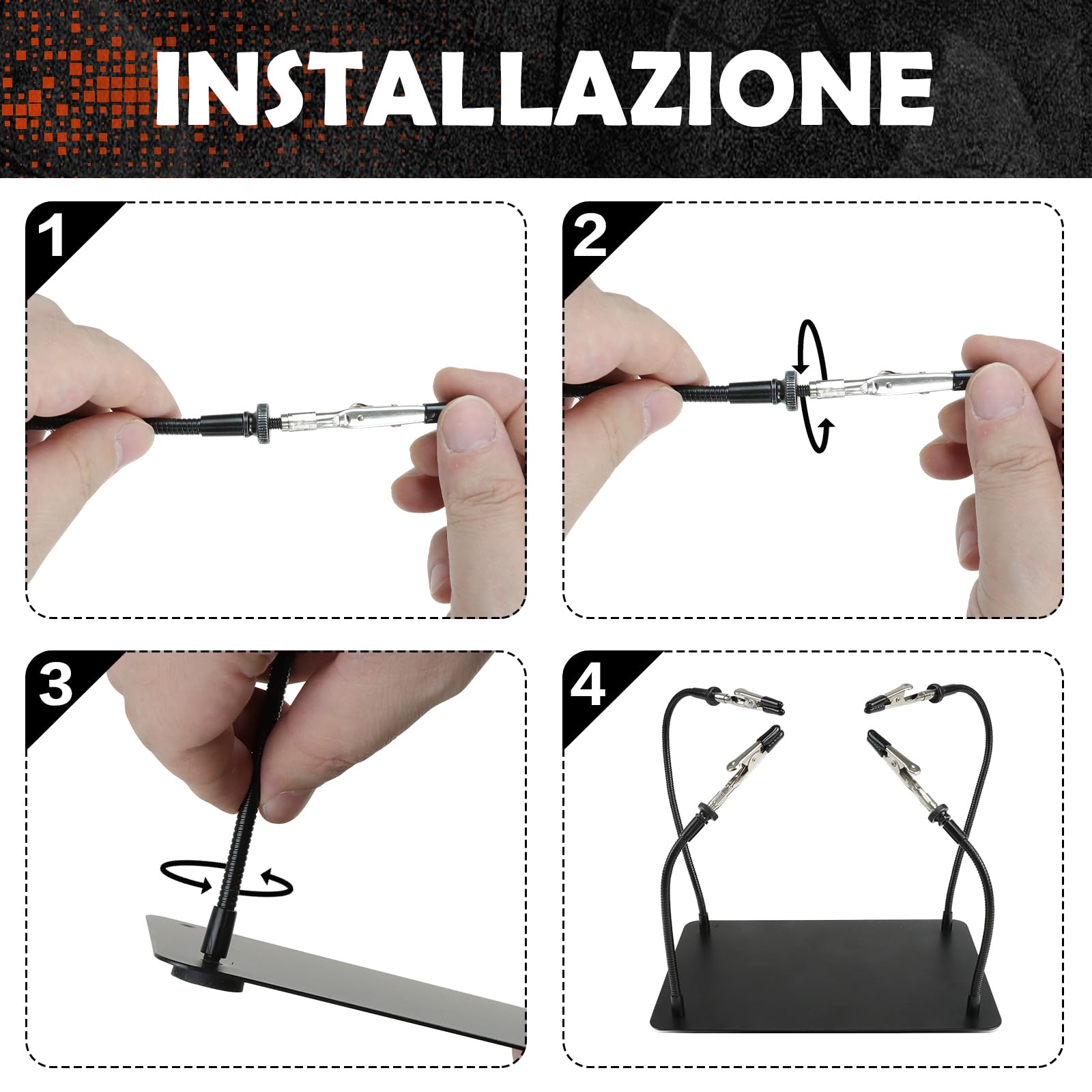 INSTALLAZIONE

1

2

3

4