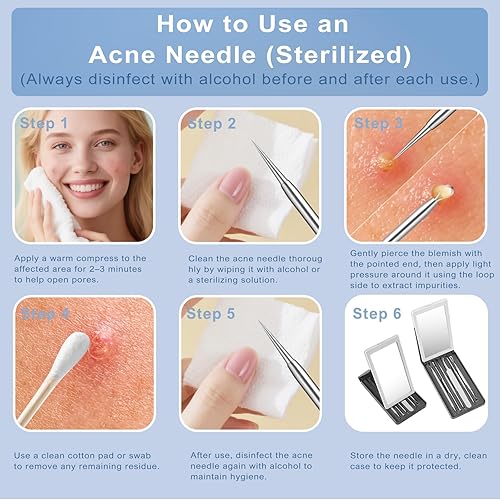 How to Use an Acne Needle (Sterilized)
(Always disinfect with alcohol before and after each use.)

Step 1

Apply a warm compress to the affected area for 2–3 minutes to help open pores.

Step 2

Clean the acne needle thoroug hly by wiping it with alcohol or a sterilizing solution.

Step 3

Gently pierce the blemish with the pointed end, then apply light pressure around it using the loop side to extract impurities.

Step 4

Use a clean cotton pad or swab to remove any remaining residue.

Step 5

After use, disinfect the acne needle again with alcohol to maintain hygiene.

Step 6

Store the needle in a dry, clean case to keep it protected.