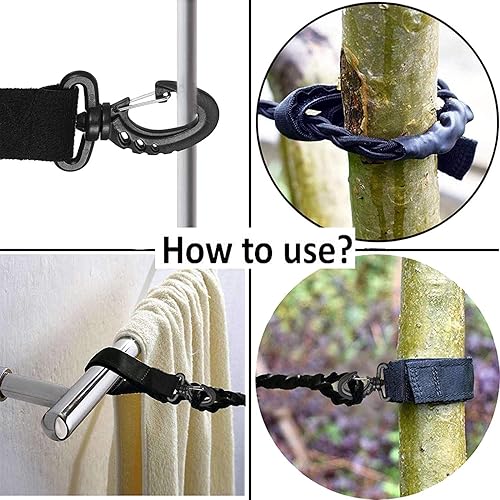 How to use?