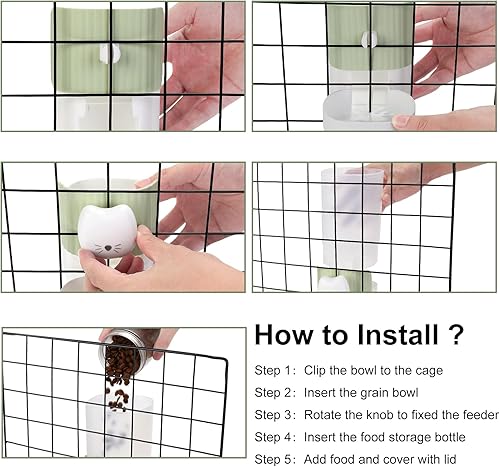 How to Install ?

Step 1: Clip the bowl to the cage

Step 2: Insert the grain bowl

Step 3: Rotate the knob to fixed the feeder

Step 4: Insert the food storage bottle

Step 5: Add food and cover with lid