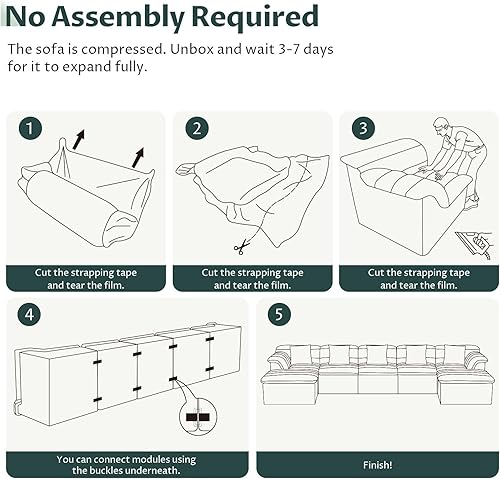 No Assembly Required

The sofa is compressed. Unbox and wait 3-7 days for it to expand fully.

1

Cut the strapping tape and tear the film.

2

Cut the strapping tape and tear the film.

3

Cut the strapping tape and tear the film.

4

You can connect modules using the buckles underneath.

5

Finish!