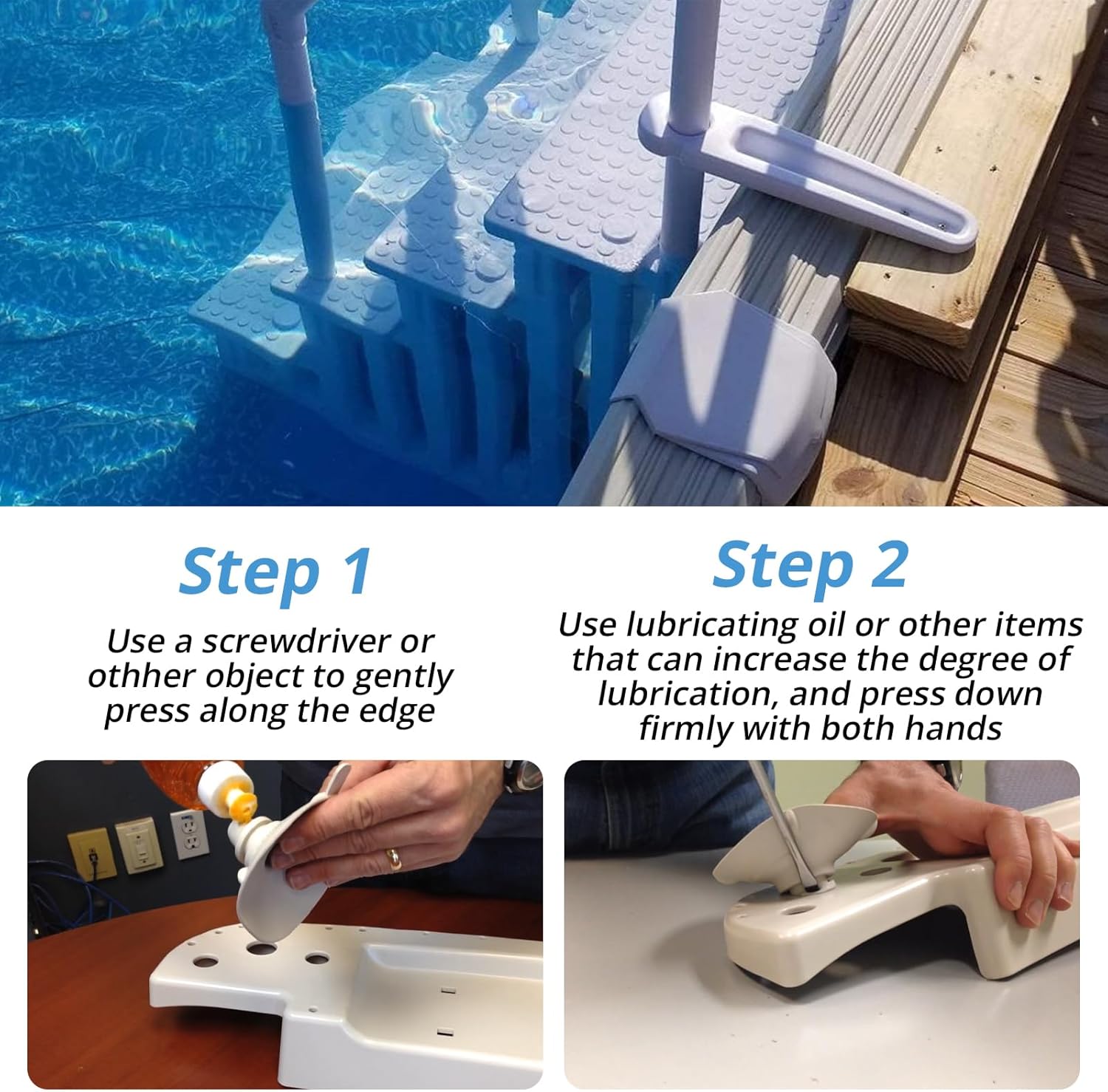 Step 1

Use a screwdriver or othher object to gently press along the edge

Step 2

Use lubricating oil or other items that can increase the degree of lubrication, and press down firmly with both hands