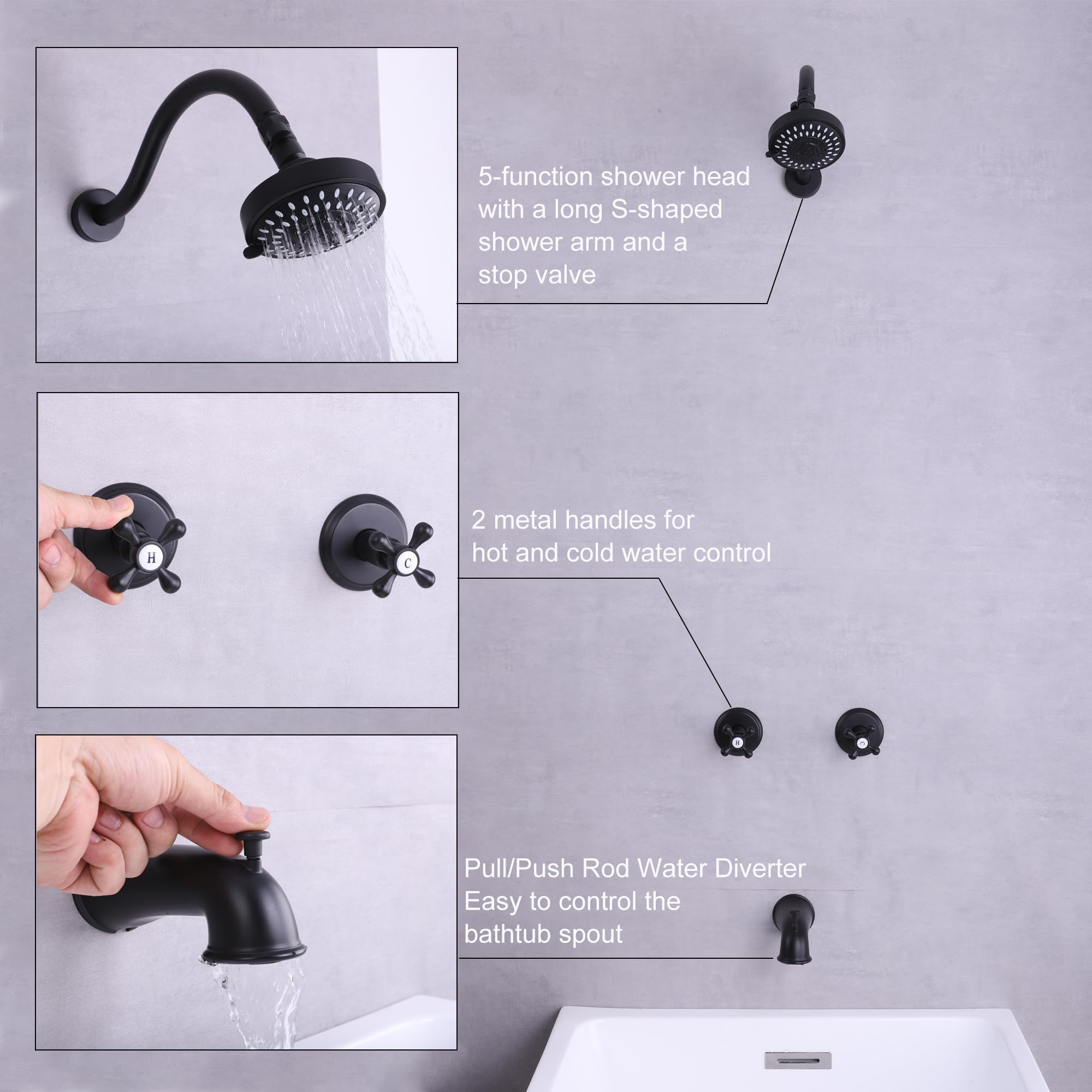 5-function shower head with a long S-shaped shower arm and a stop valve

H

C

2 metal handles for hot and cold water control

H

C

Pull/Push Rod Water Diverter Easy to control the bathtub spout