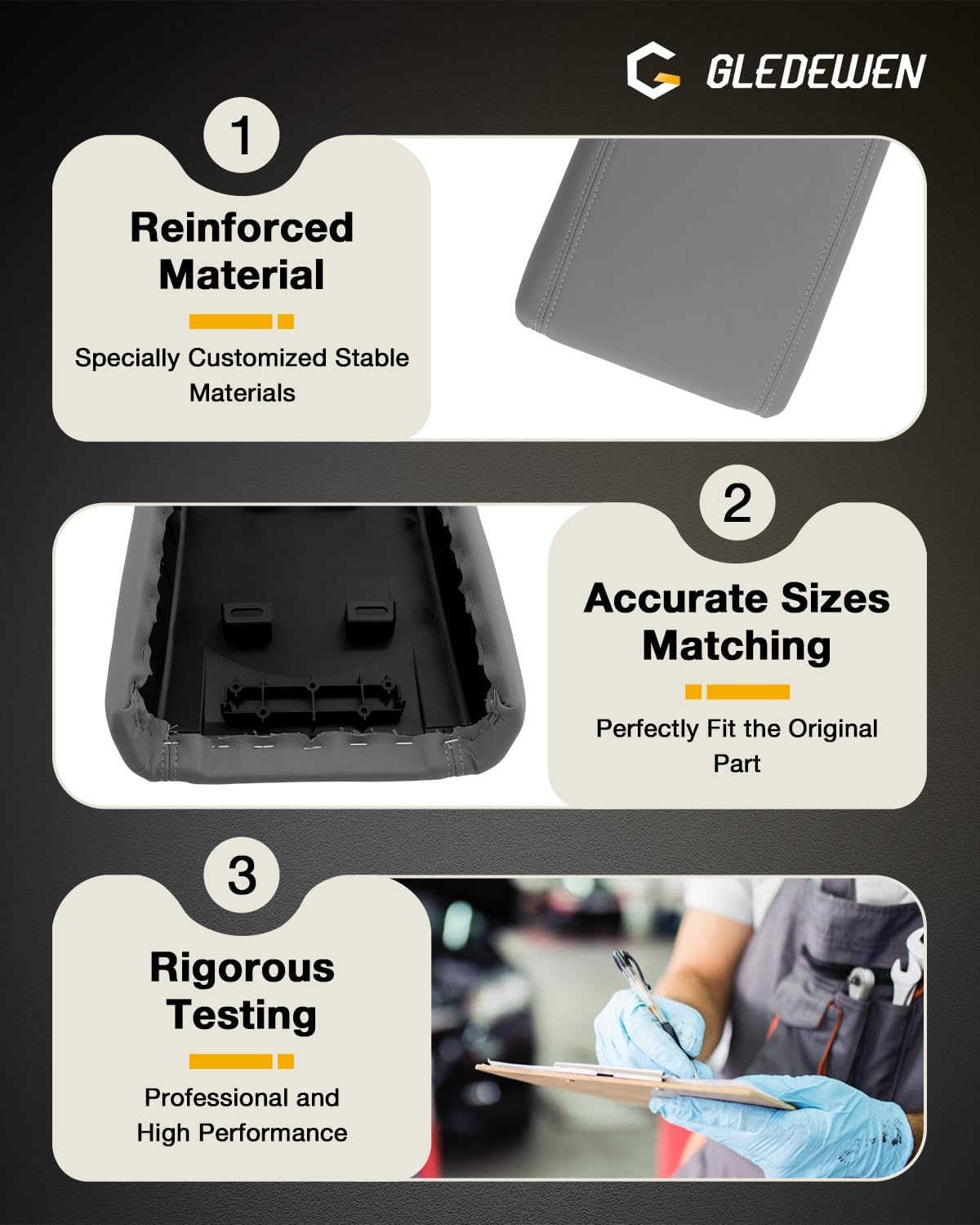 GLEDEWEN

1

Reinforced Material

Specially Customized Stable Materials

2

Accurate Sizes Matching

Perfectly Fit the Original Part

3

Rigorous Testing

Professional and High Performance