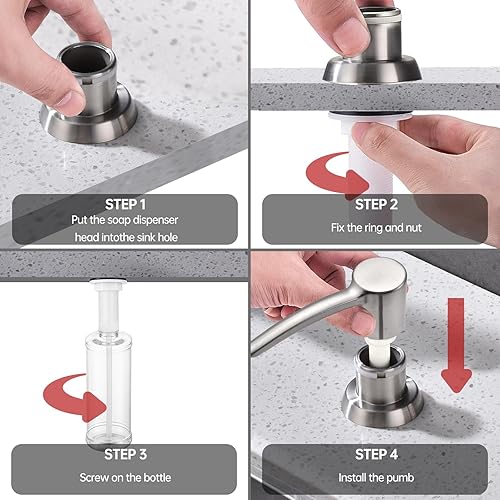 STEP 1
Put the soap dispenser head intothe sink hole

STEP 2
Fix the ring and nut

STEP 3
Screw on the bottle

STEP 4
Install the pumb