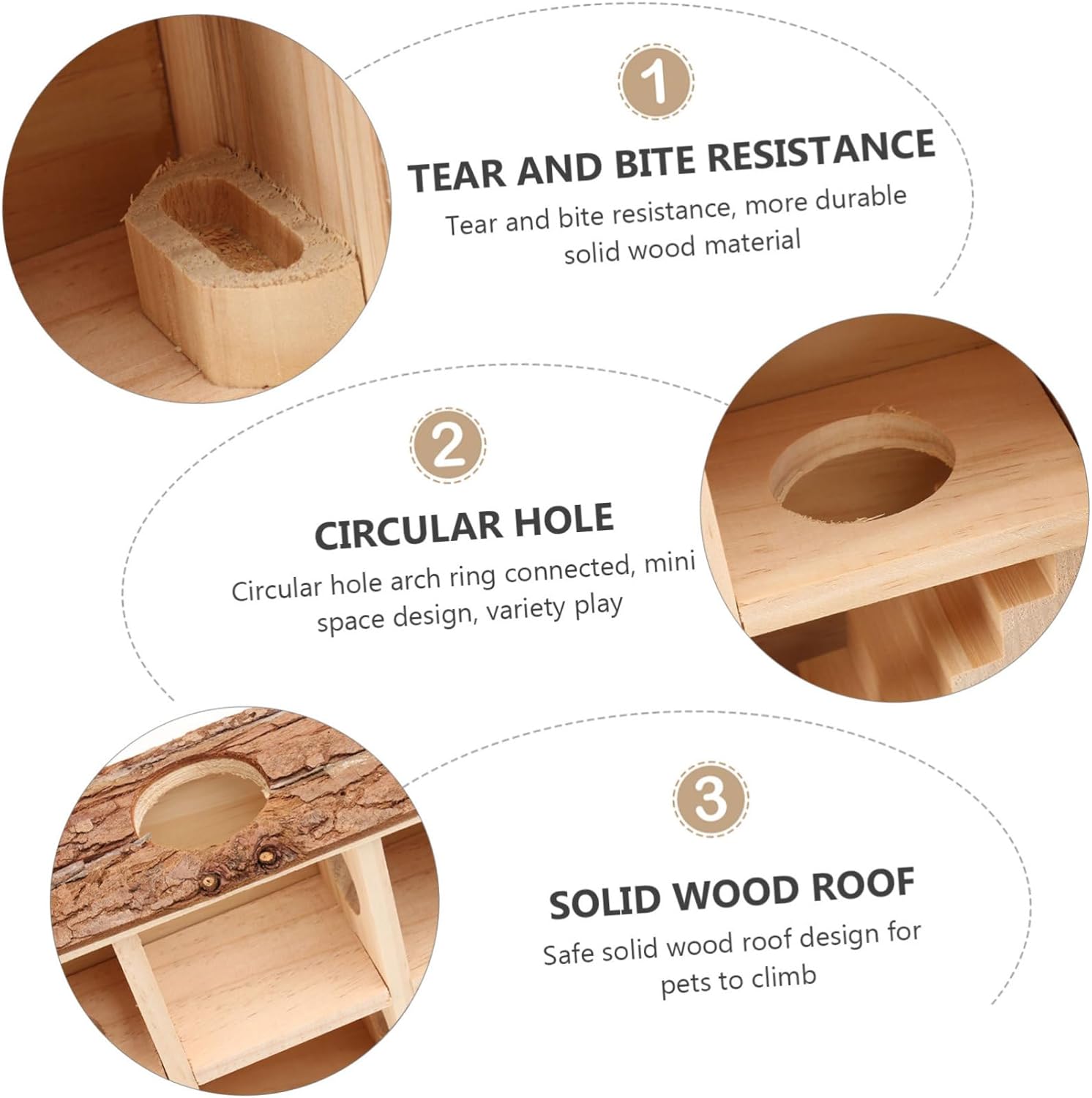 1

TEAR AND BITE RESISTANCE

Tear and bite resistance, more durable solid wood material

2

CIRCULAR HOLE

Circular hole arch ring connected, mini space design, variety play

3

SOLID WOOD ROOF

Safe solid wood roof design for pets to climb