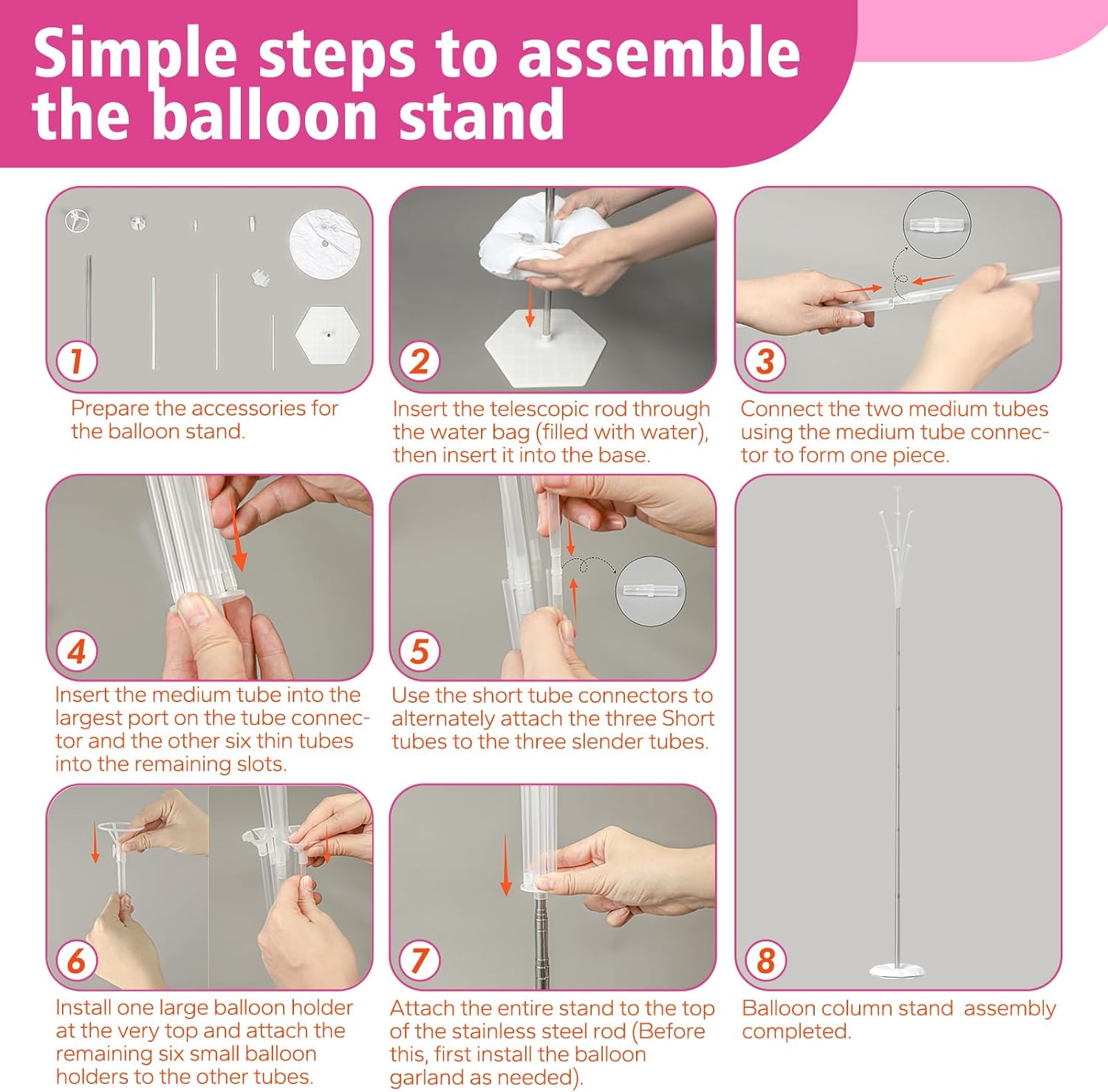 Simple steps to assemble the balloon stand

1

Prepare the accessories for the balloon stand.

2

Insert the telescopic rod through the water bag (filled with water), then insert it into the base.

3

Connect the two medium tubes using the medium tube connector to form one piece.

4

Insert the medium tube into the largest port on the tube connector and the other six thin tubes into the remaining slots.

5

Use the short tube connectors to alternately attach the three Short tubes to the three slender tubes.

6

Install one large balloon holder at the very top and attach the remaining six small balloon holders to the other tubes.

7

Attach the entire stand to the top of the stainless steel rod (Before this, first install the balloon garland as needed).

8

Balloon column stand assembly completed.