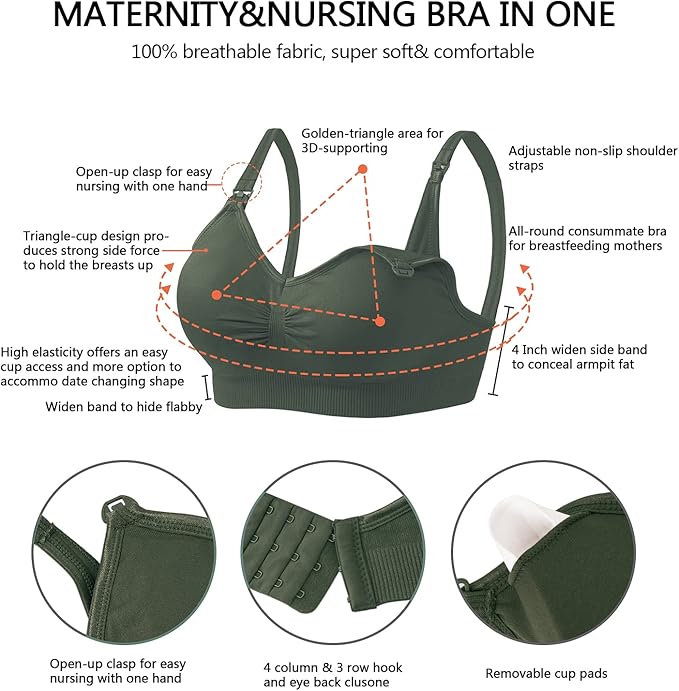 MATERNITY&NURSING BRA IN ONE

100% breathable fabric, super soft& comfortable

Golden-triangle area for 3D-supporting

Open-up clasp for easy nursing with one hand

Adjustable non-slip shoulder straps

Triangle-cup design produces strong side force to hold the breasts up

All-round consummate bra for breastfeeding mothers

High elasticity offers an easy cup access and more option to accommo date changing shape

4 Inch widen side band to conceal armpit fat

Widen band to hide flabby

Open-up clasp for easy nursing with one hand

4 column & 3 row hook and eye back clusone

Removable cup pads