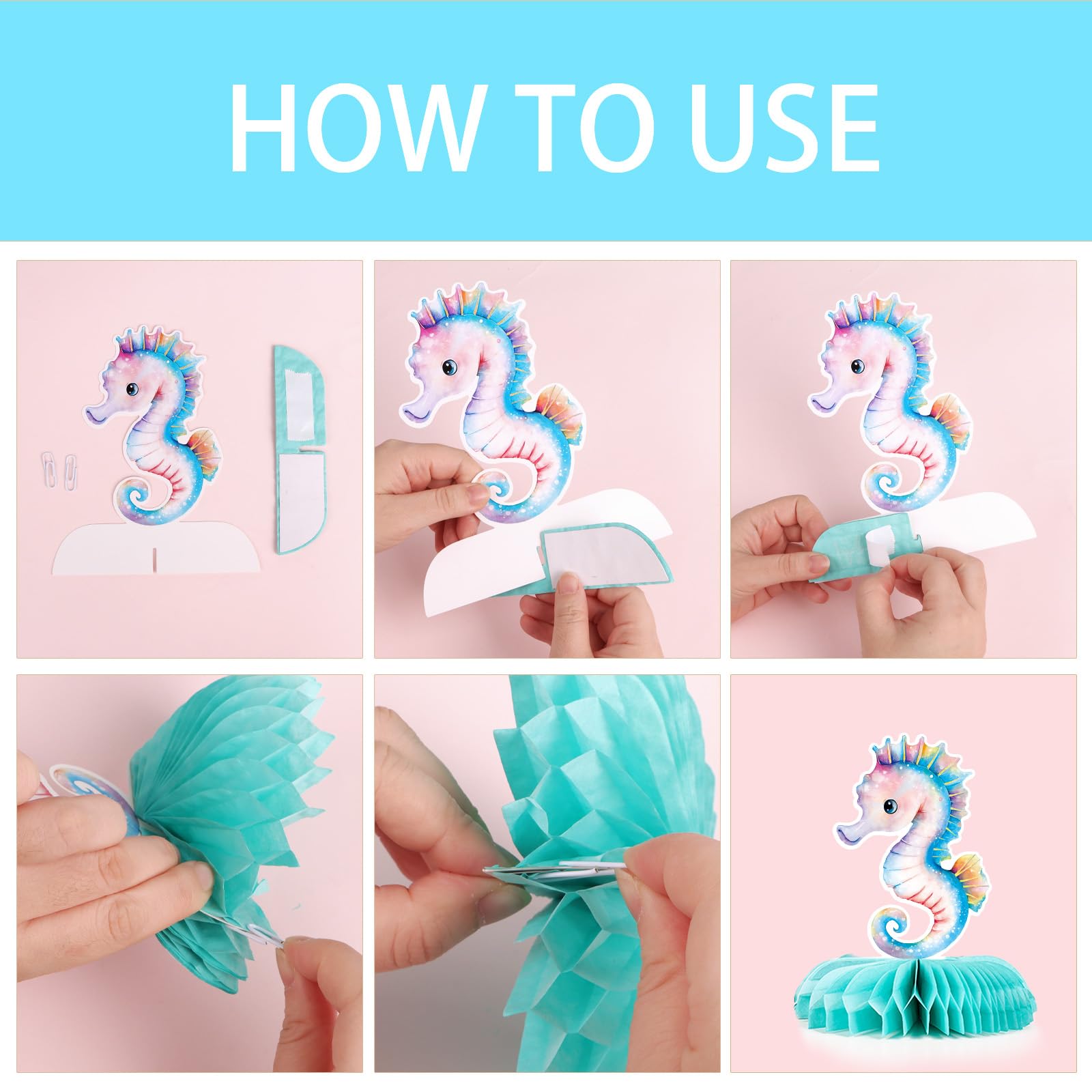 HOW TO USE