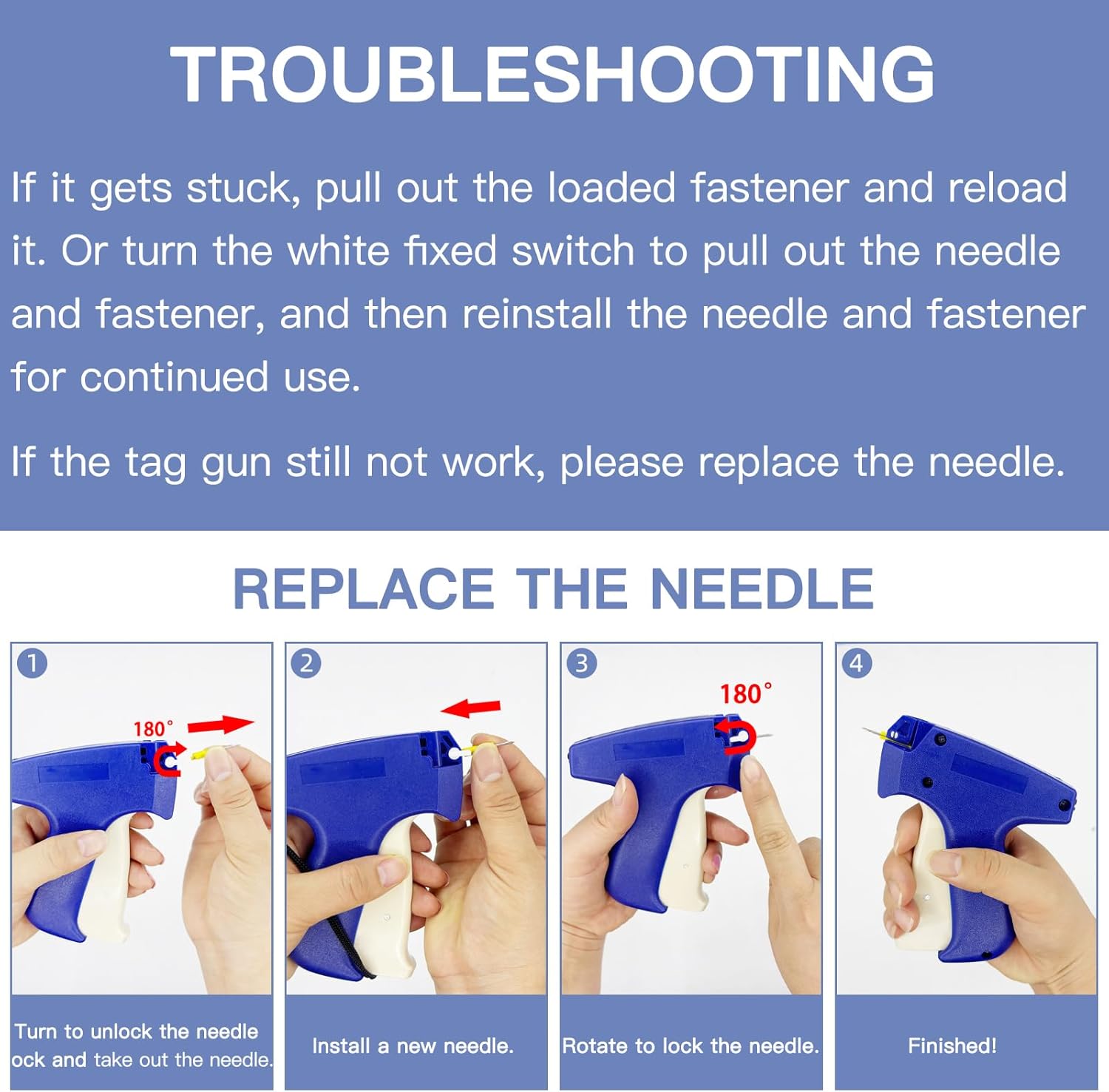 TROUBLESHOOTING

If it gets stuck, pull out the loaded fastener and reload it. Or turn the white fixed switch to pull out the needle and fastener, and then reinstall the needle and fastener for continued use.

If the tag gun still not work, please replace the needle.

REPLACE THE NEEDLE

1
180°
Turn to unlock the needle ock and take out the needle.

2
Install a new needle.

3
180°
Rotate to lock the needle.

4
Finished!