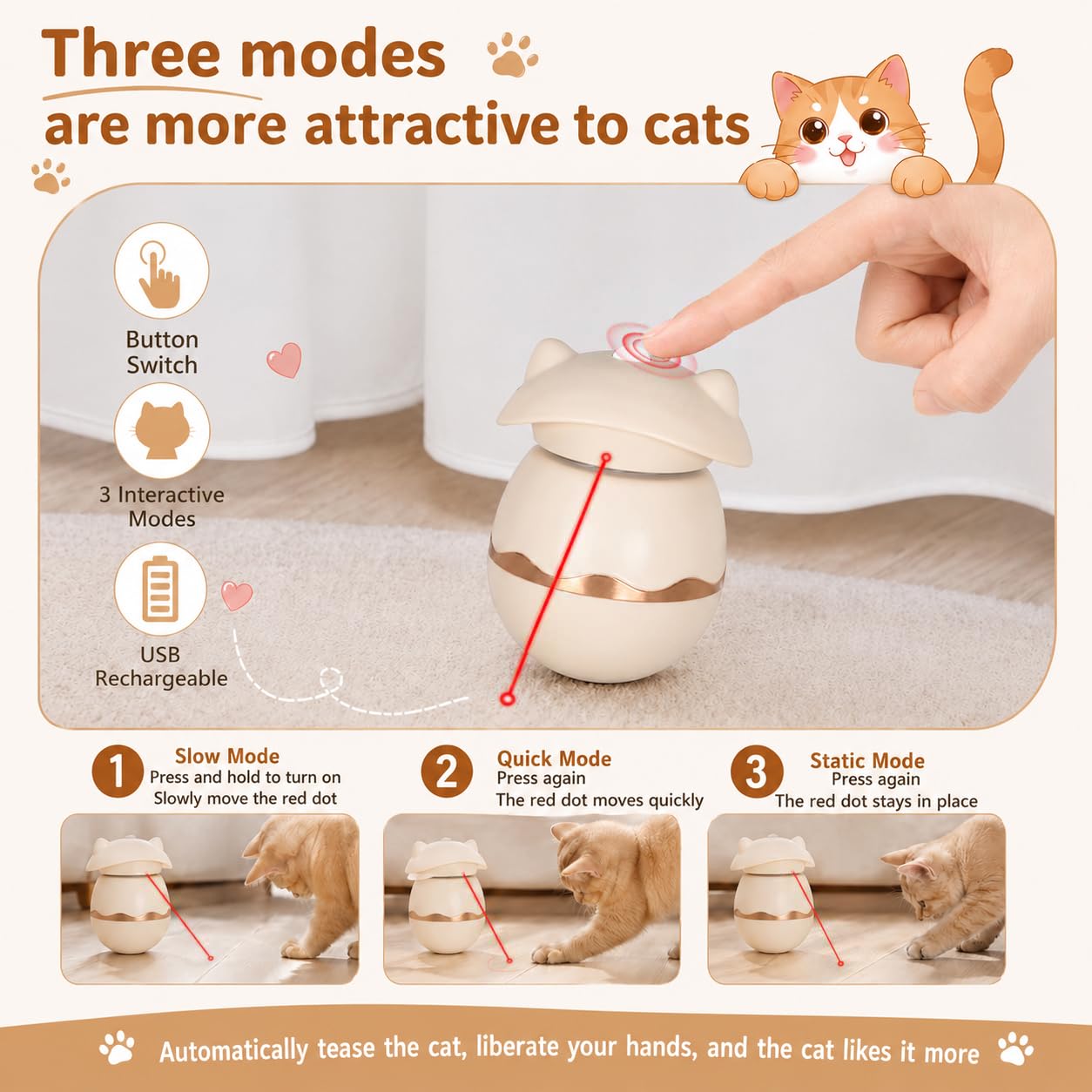 Three modes
are more attractive to cats

Button Switch

3 Interactive Modes

USB Rechargeable

1 Slow Mode
Press and hold to turn on
Slowly move the red dot

2 Quick Mode
Press again
The red dot moves quickly

3 Static Mode
Press again
The red dot stays in place

Automatically tease the cat, liberate your hands, and the cat likes it more