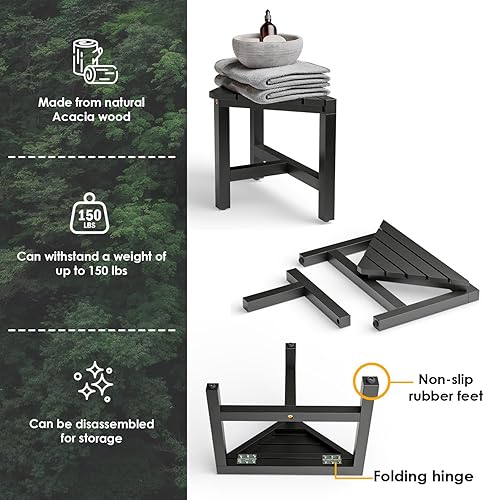 Made from natural Acacia wood

150 LBS

Can withstand a weight of up to 150 lbs

Can be disassembled for storage

Non-slip rubber feet

Folding hinge