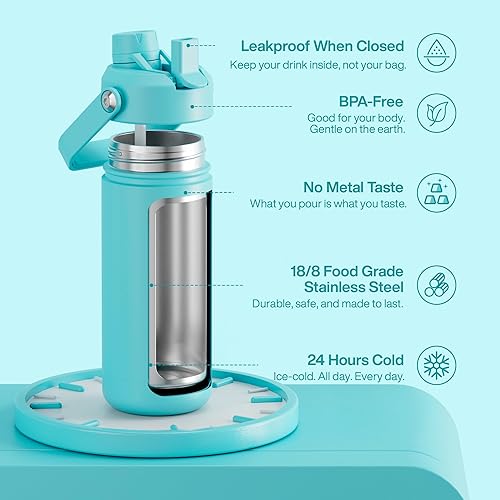 Leakproof When Closed
Keep your drink inside, not your bag.

BPA-Free
Good for your body. Gentle on the earth.

No Metal Taste
What you pour is what you taste.

18/8 Food Grade Stainless Steel
Durable, safe, and made to last.

24 Hours Cold
Ice-cold. All day. Every day.