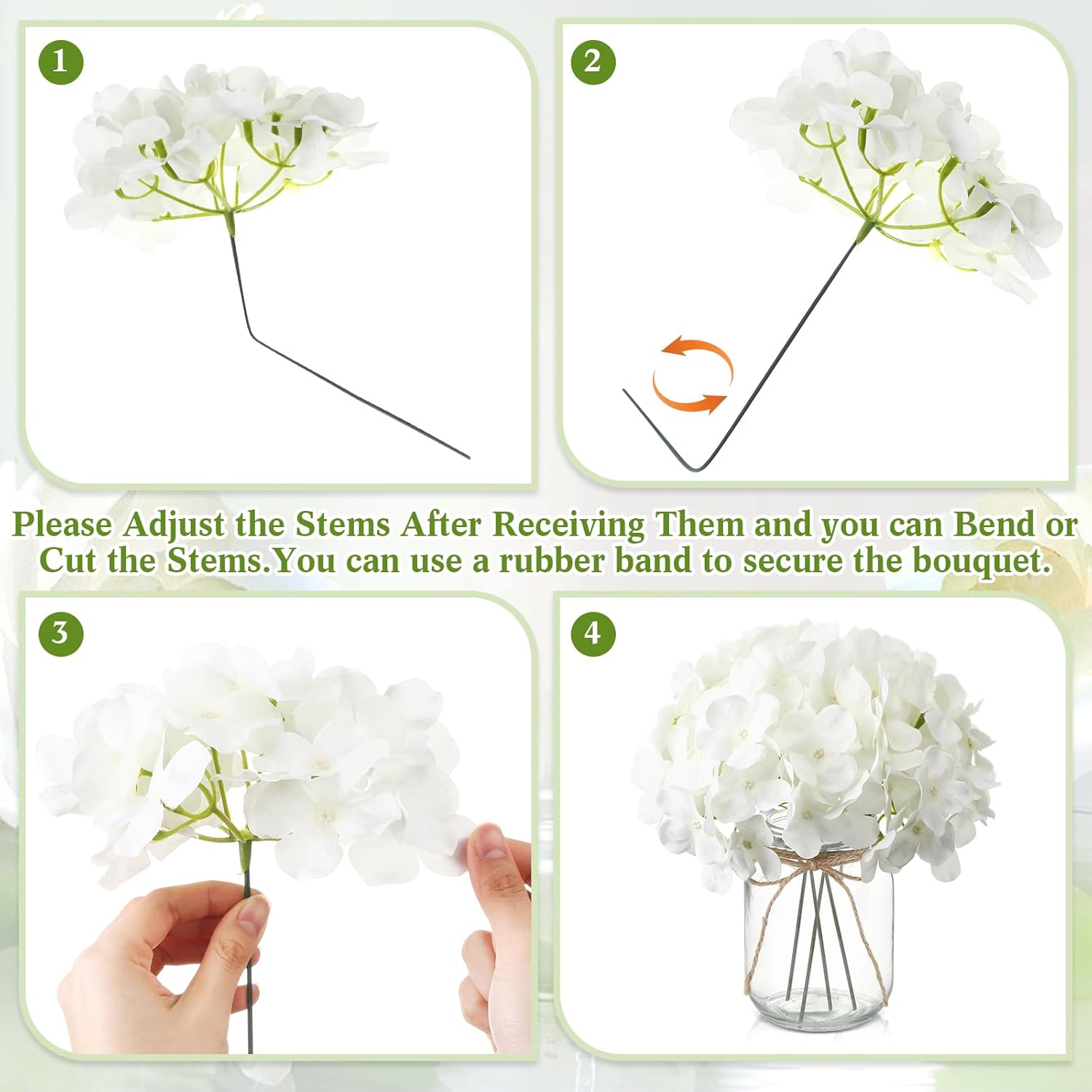 1

2

Please Adjust the Stems After Receiving Them and you can Bend or Cut the Stems.You can use a rubber band to secure the bouquet.

3

4