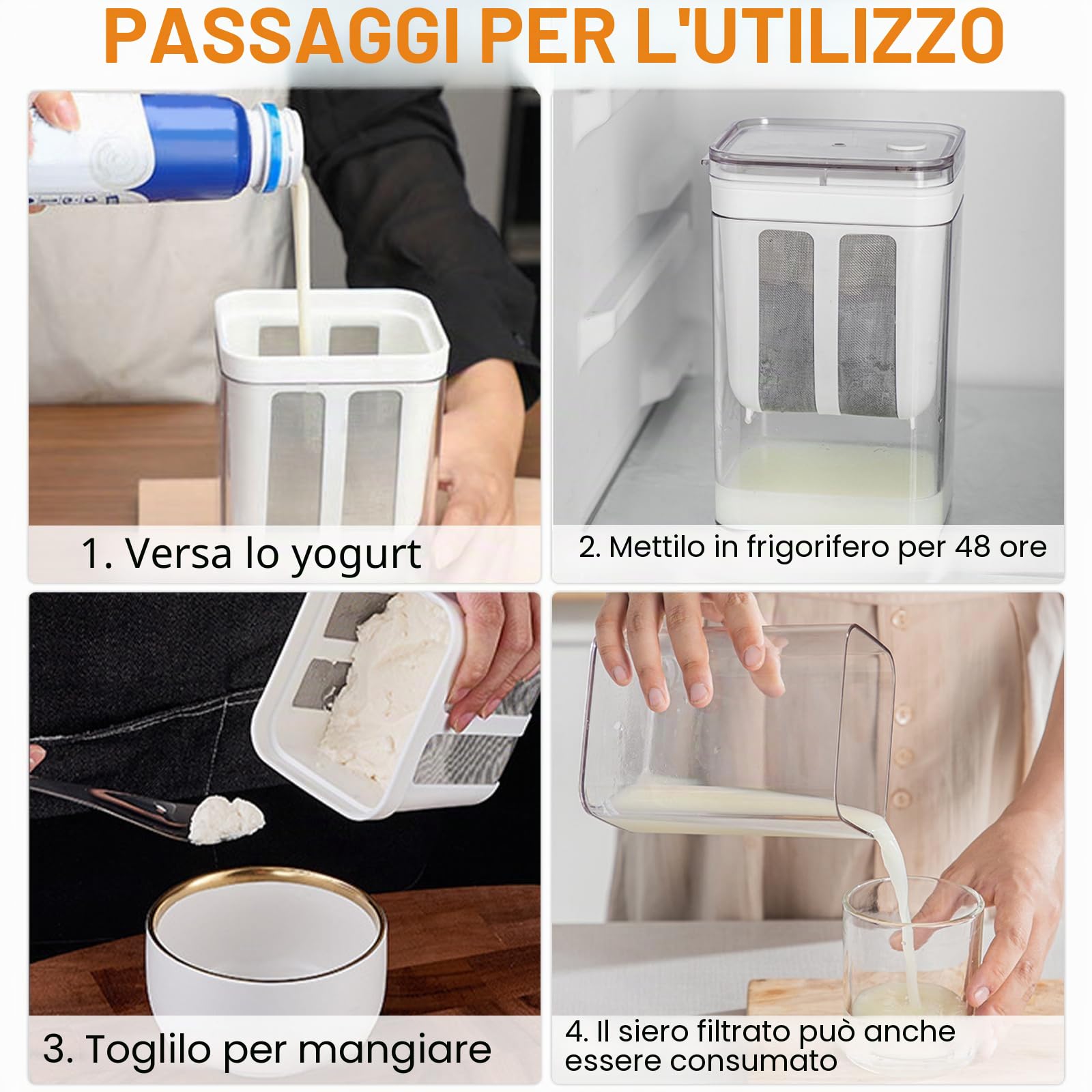 PASSAGGI PER L'UTILIZZO

1. Versa lo yogurt

2. Mettilo in frigorifero per 48 ore

3. Toglilo per mangiare

4. Il siero filtrato può anche essere consumato