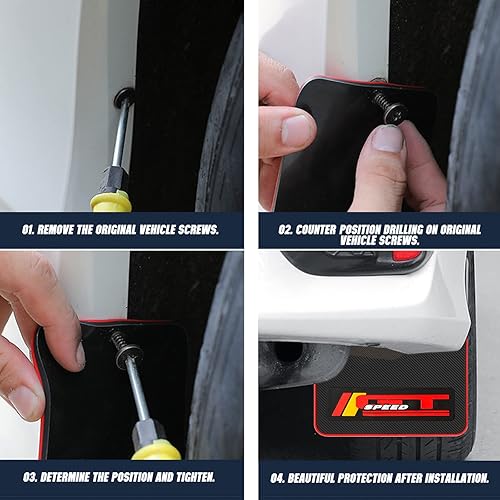 01. REMOVE THE ORIGINAL VEHICLE SCREWS.

02. COUNTER POSITION DRILLING ON ORIGINAL VEHICLE SCREWS.

03. DETERMINE THE POSITION AND TIGHTEN.

GT SPEED

04. BEAUTIFUL PROTECTION AFTER INSTALLATION.