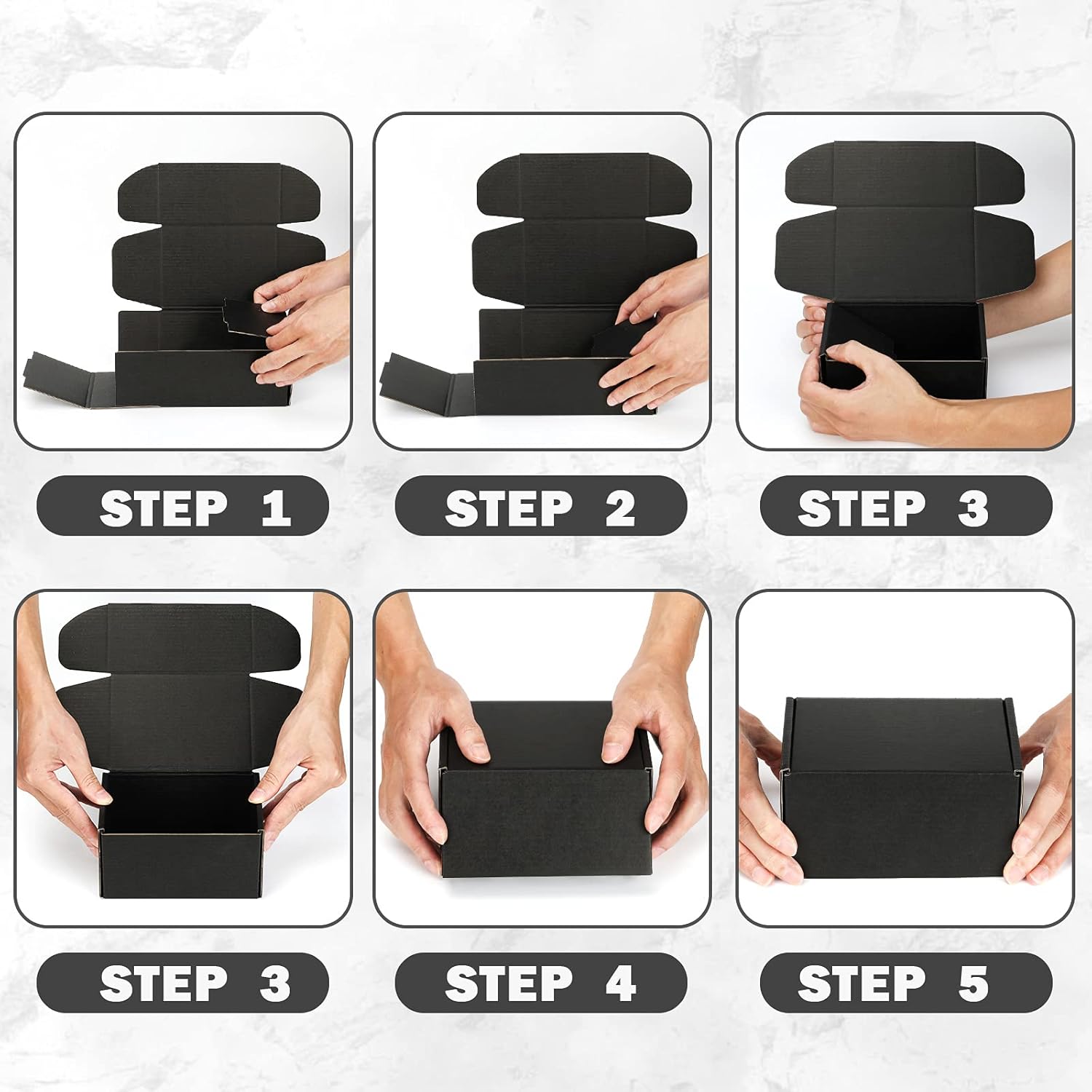 STEP 1

STEP 2

STEP 3

STEP 3

STEP 4

STEP 5