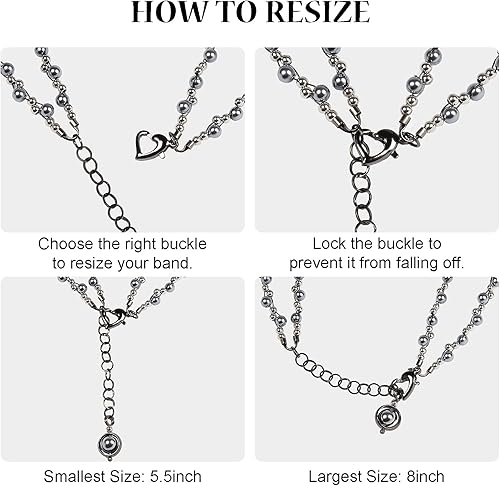 HOW TO RESIZE

Choose the right buckle to resize your band.

Lock the buckle to prevent it from falling off.

Smallest Size: 5.5inch

Largest Size: 8inch