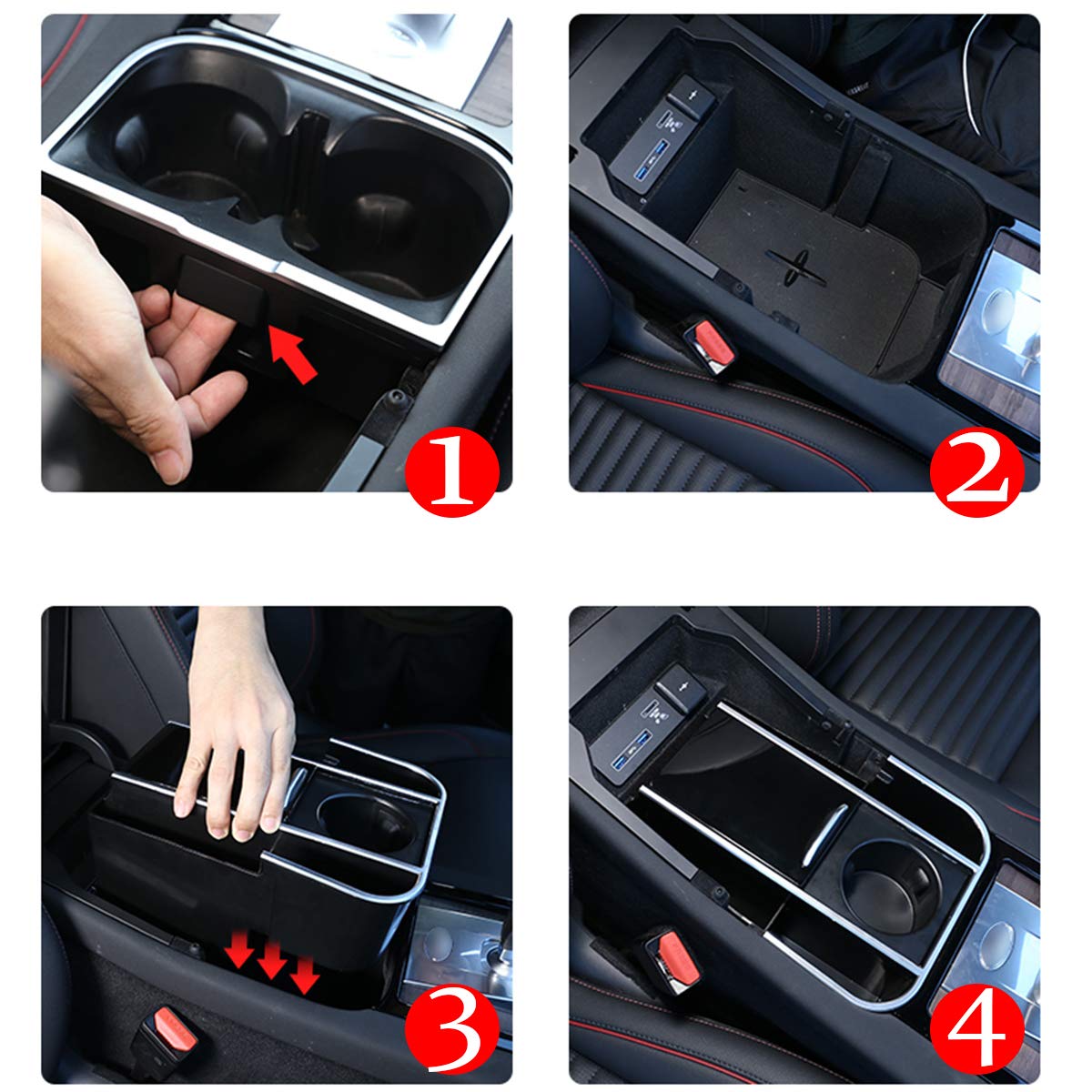 1

2

3

4