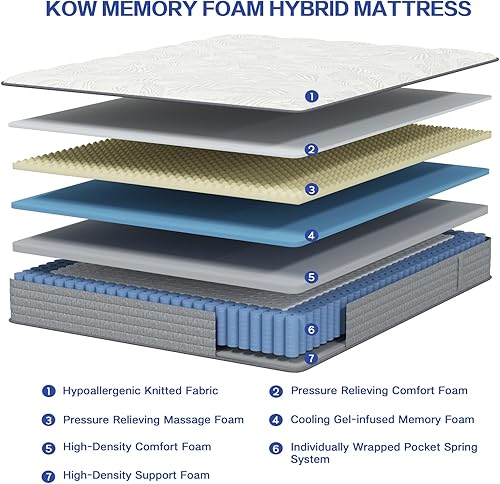 KOW MEMORY FOAM HYBRID MATTRESS

1

2

3

4

5

6

7

1 Hypoallergenic Knitted Fabric

2 Pressure Relieving Comfort Foam

3 Pressure Relieving Massage Foam

4 Cooling Gel-infused Memory Foam

5 High-Density Comfort Foam

6 Individually Wrapped Pocket Spring System

7 High-Density Support Foam