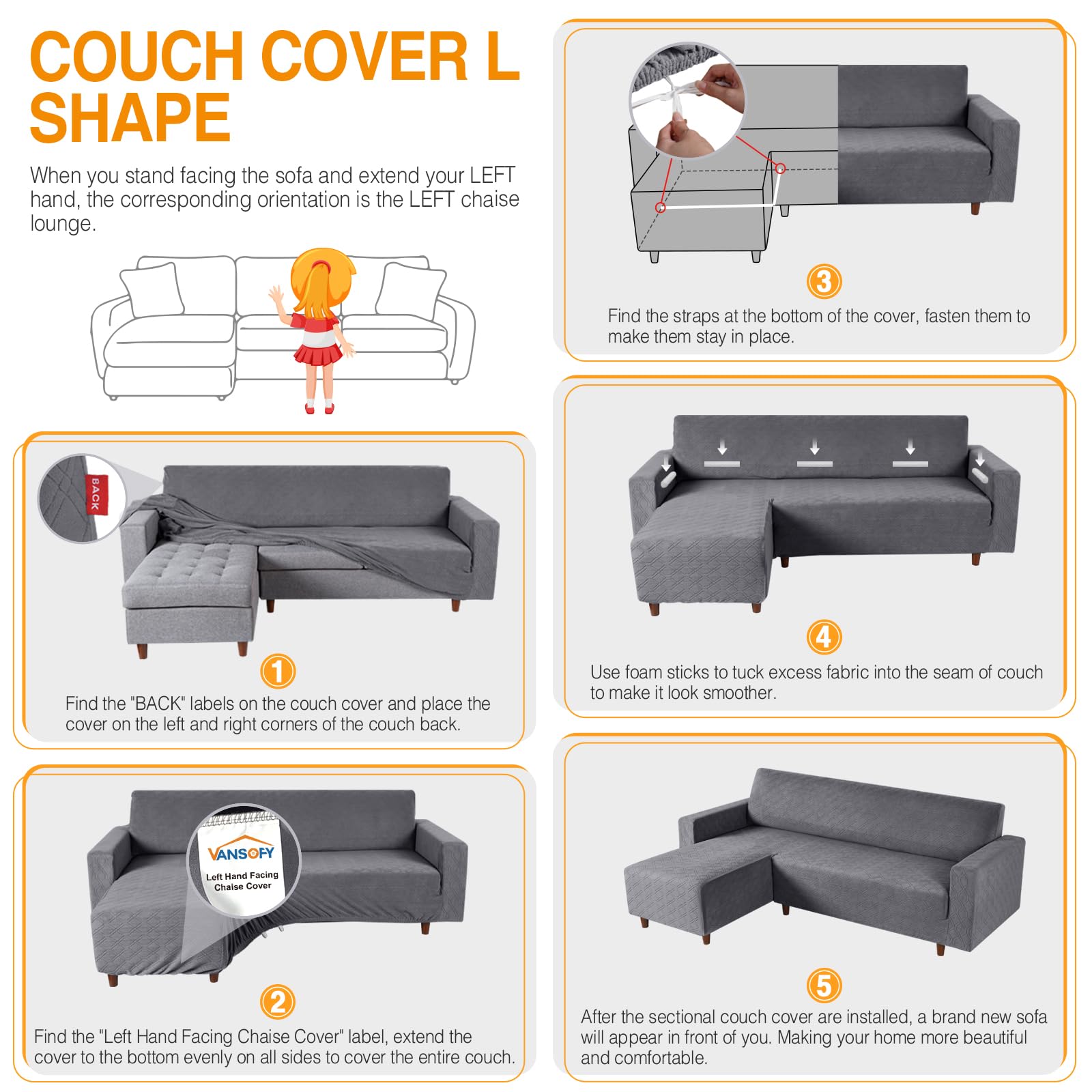 COUCH COVER L SHAPE

When you stand facing the sofa and extend your LEFT hand, the corresponding orientation is the LEFT chaise lounge.

BACK

1

Find the "BACK" labels on the couch cover and place the cover on the left and right corners of the couch back.

VANSOFY
Left Hand Facing Chaise Cover

2

Find the "Left Hand Facing Chaise Cover" label, extend the cover to the bottom evenly on all sides to cover the entire couch.

3

Find the straps at the bottom of the cover, fasten them to make them stay in place.

4

Use foam sticks to tuck excess fabric into the seam of couch to make it look smoother.

5

After the sectional couch cover are installed, a brand new sofa will appear in front of you. Making your home more beautiful and comfortable.