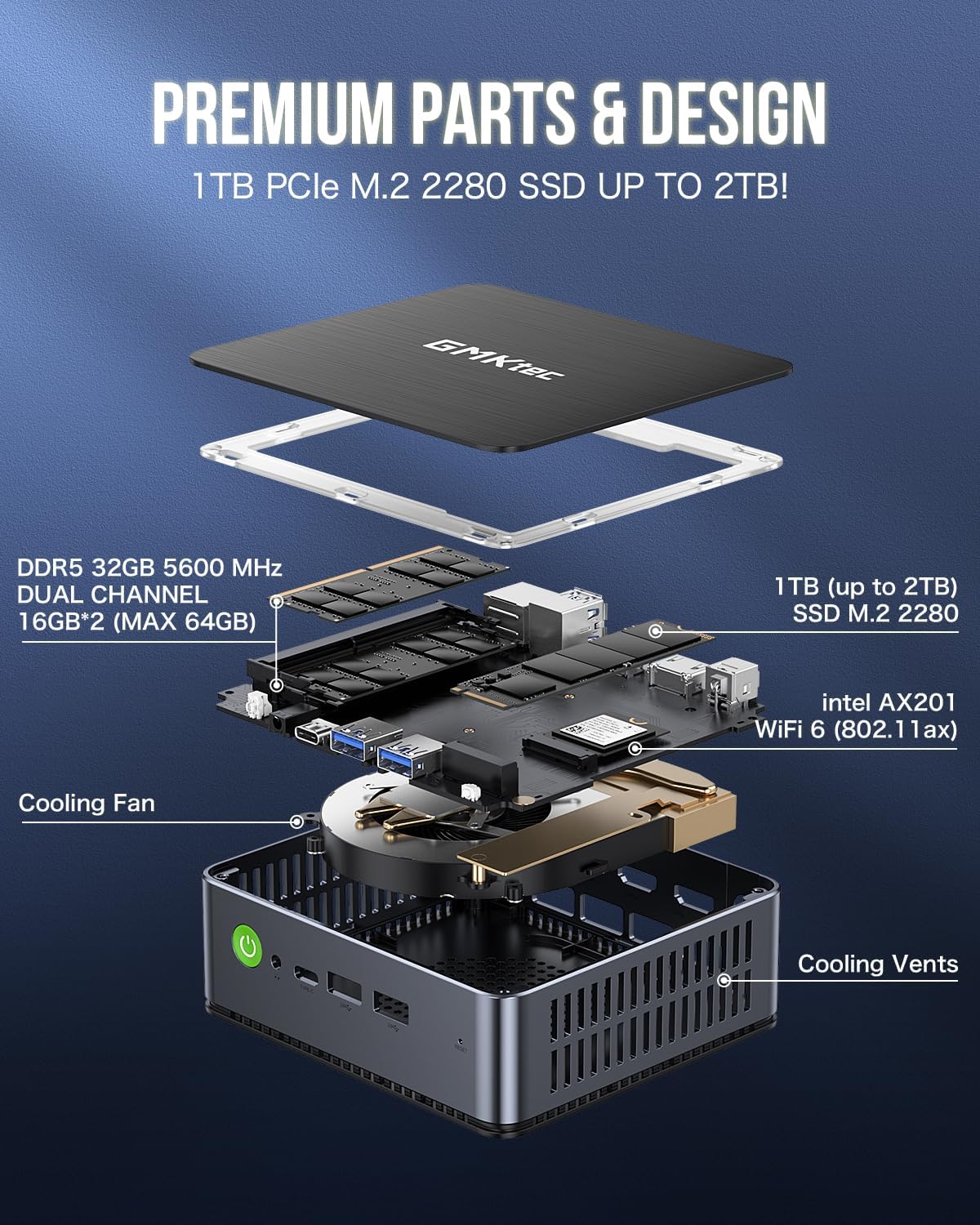 PREMIUM PARTS & DESIGN

1TB PCIe M.2 2280 SSD UP TO 2TB!

GMKtec

DDR5 32GB 5600 MHz
DUAL CHANNEL
16GB*2 (MAX 64GB)

1TB (up to 2TB)
SSD M.2 2280

intel AX201
WiFi 6 (802.11ax)

Cooling Fan

Cooling Vents