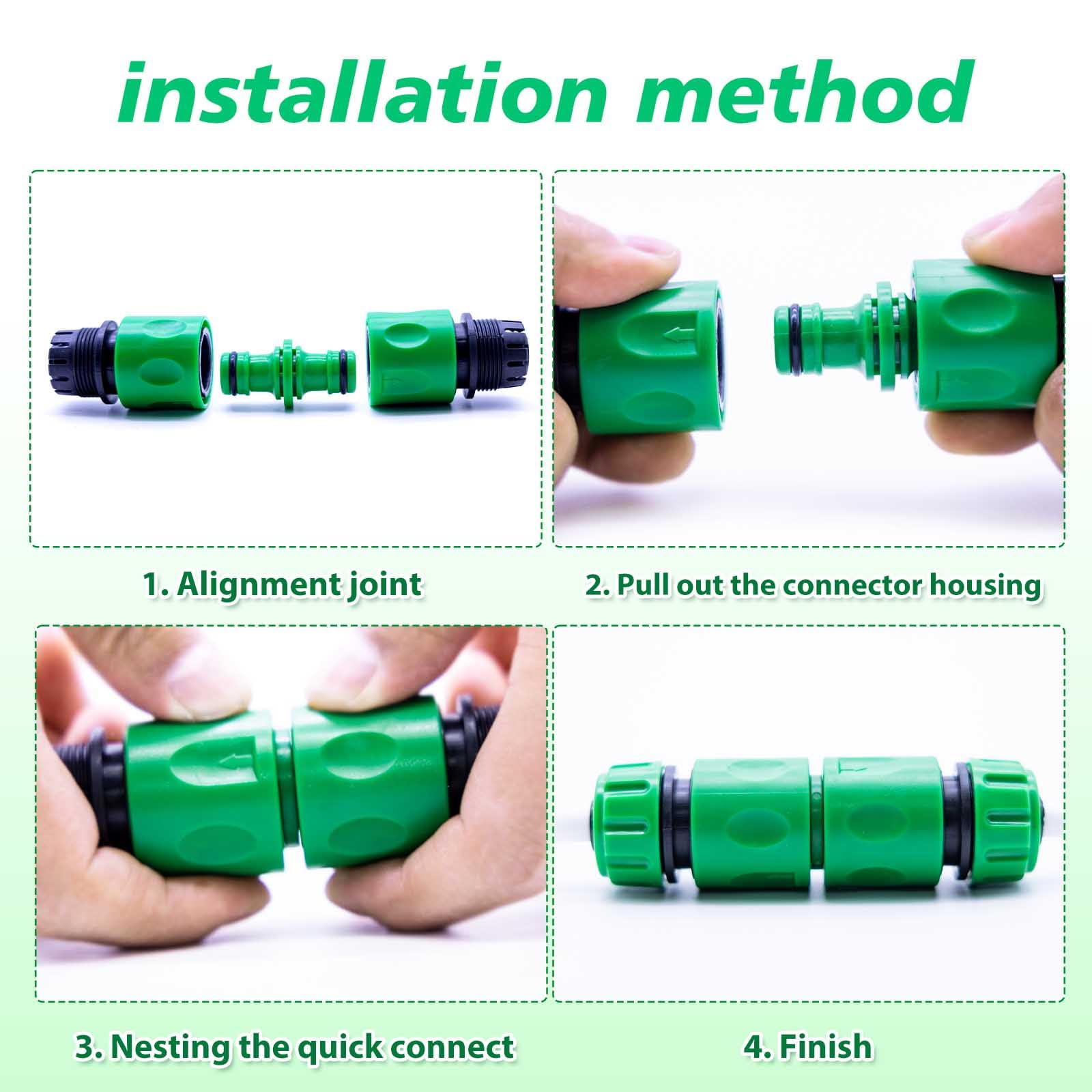 installation method

1. Alignment joint

2. Pull out the connector housing

3. Nesting the quick connect

4. Finish